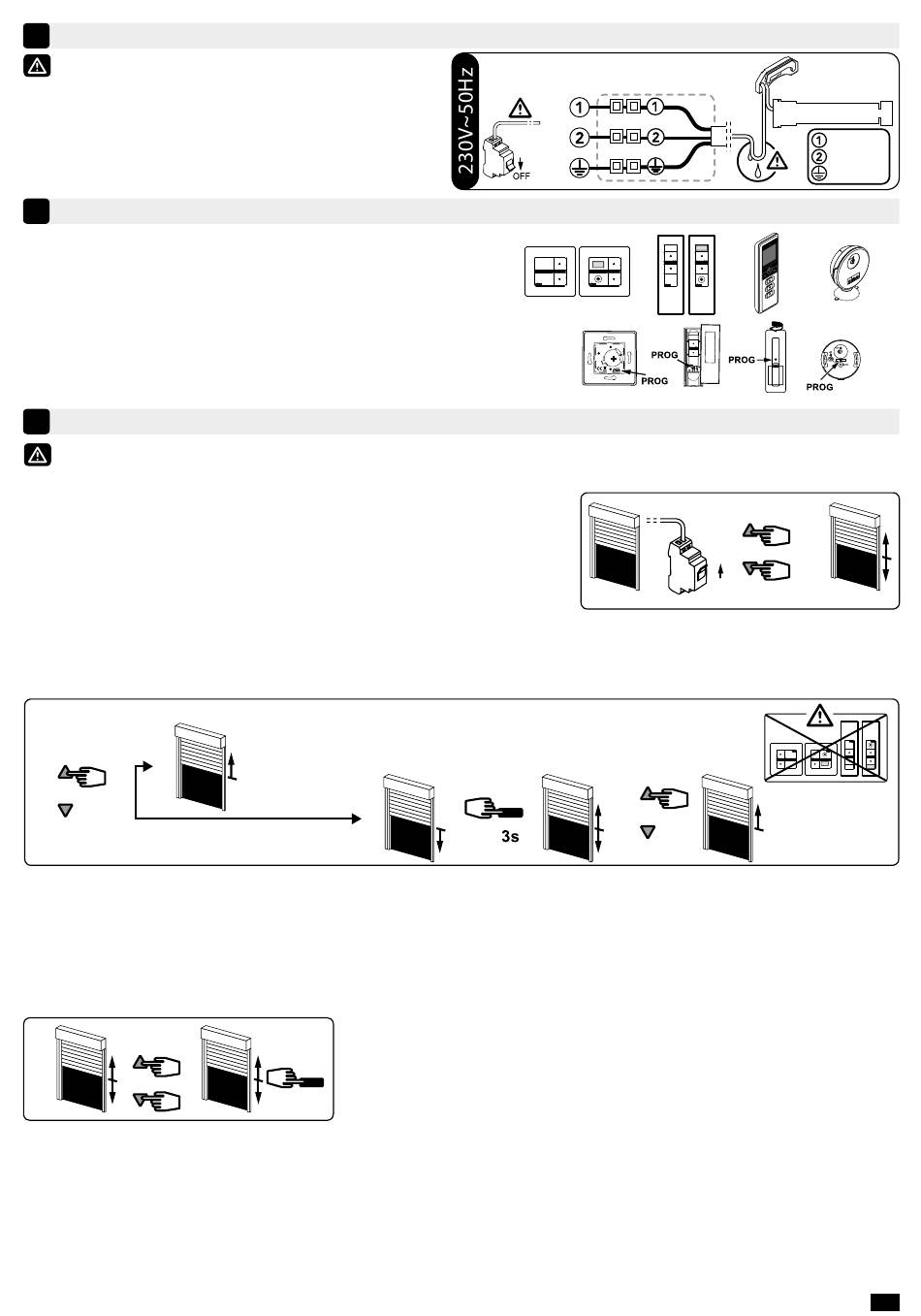 230V~50Hz

OFF

1 1
2 2

1
2

PROG
PROG
PROG
PROG

3s