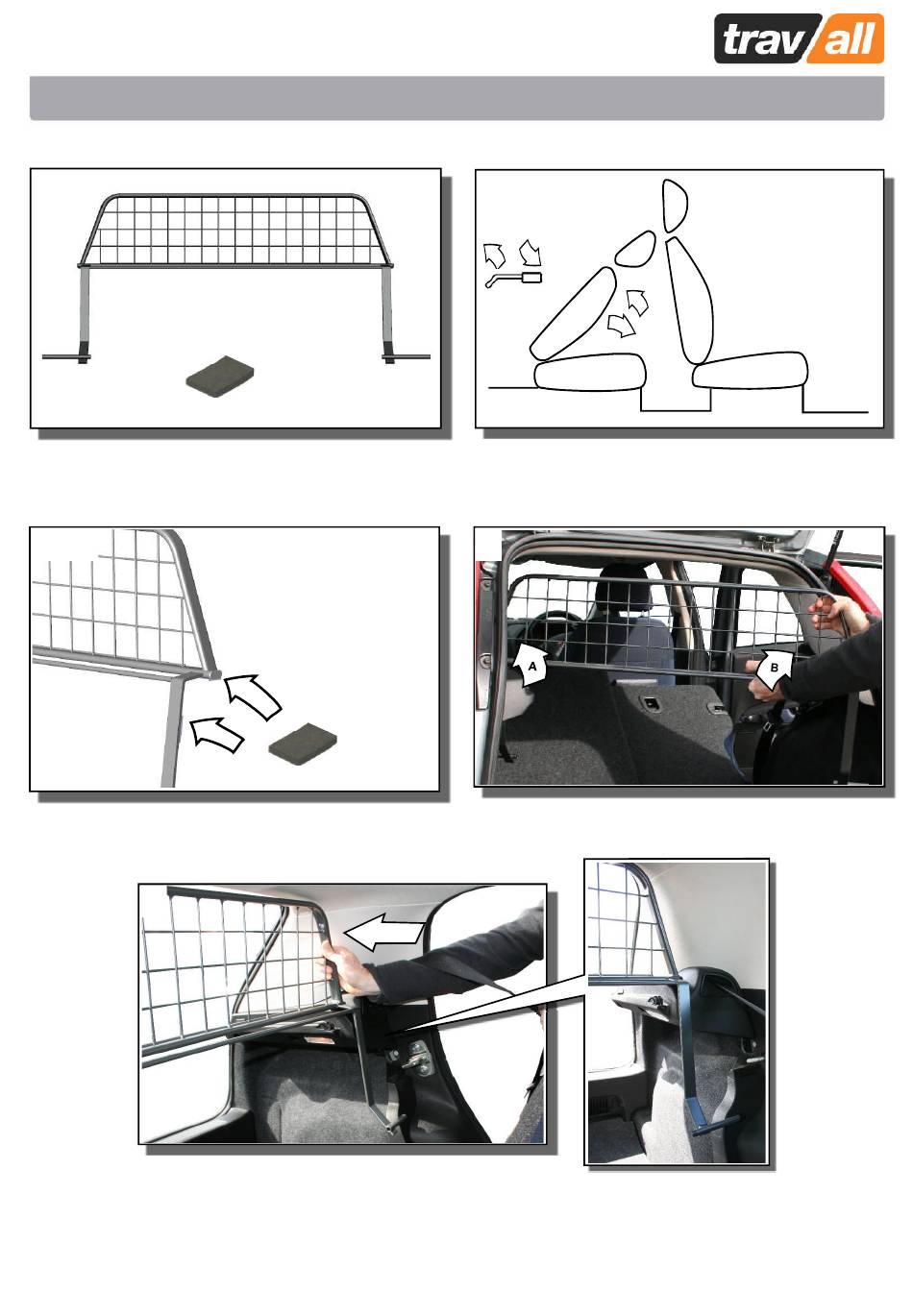 trav/all

A

B