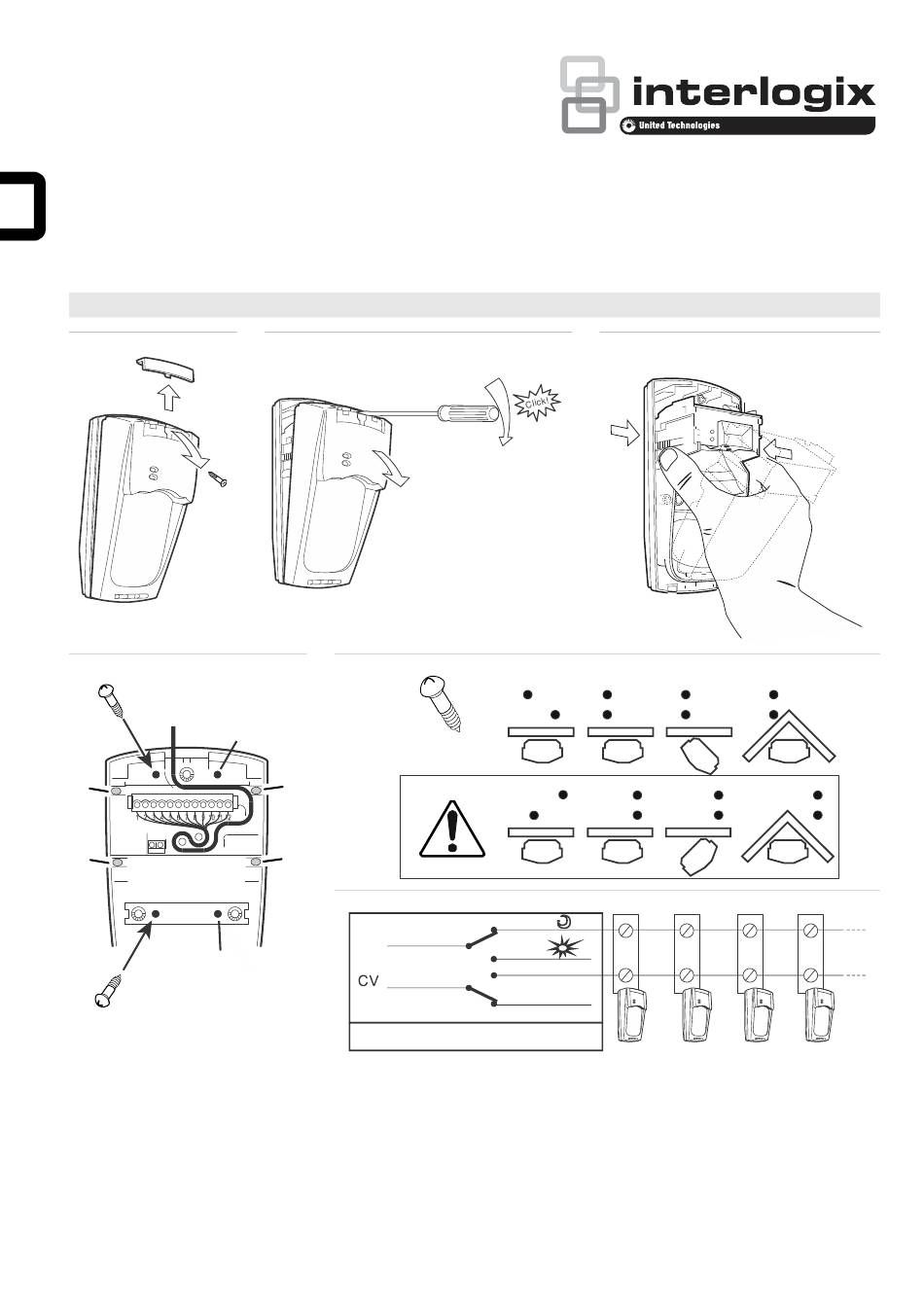 interlogix
United Technologies

Click!

CV