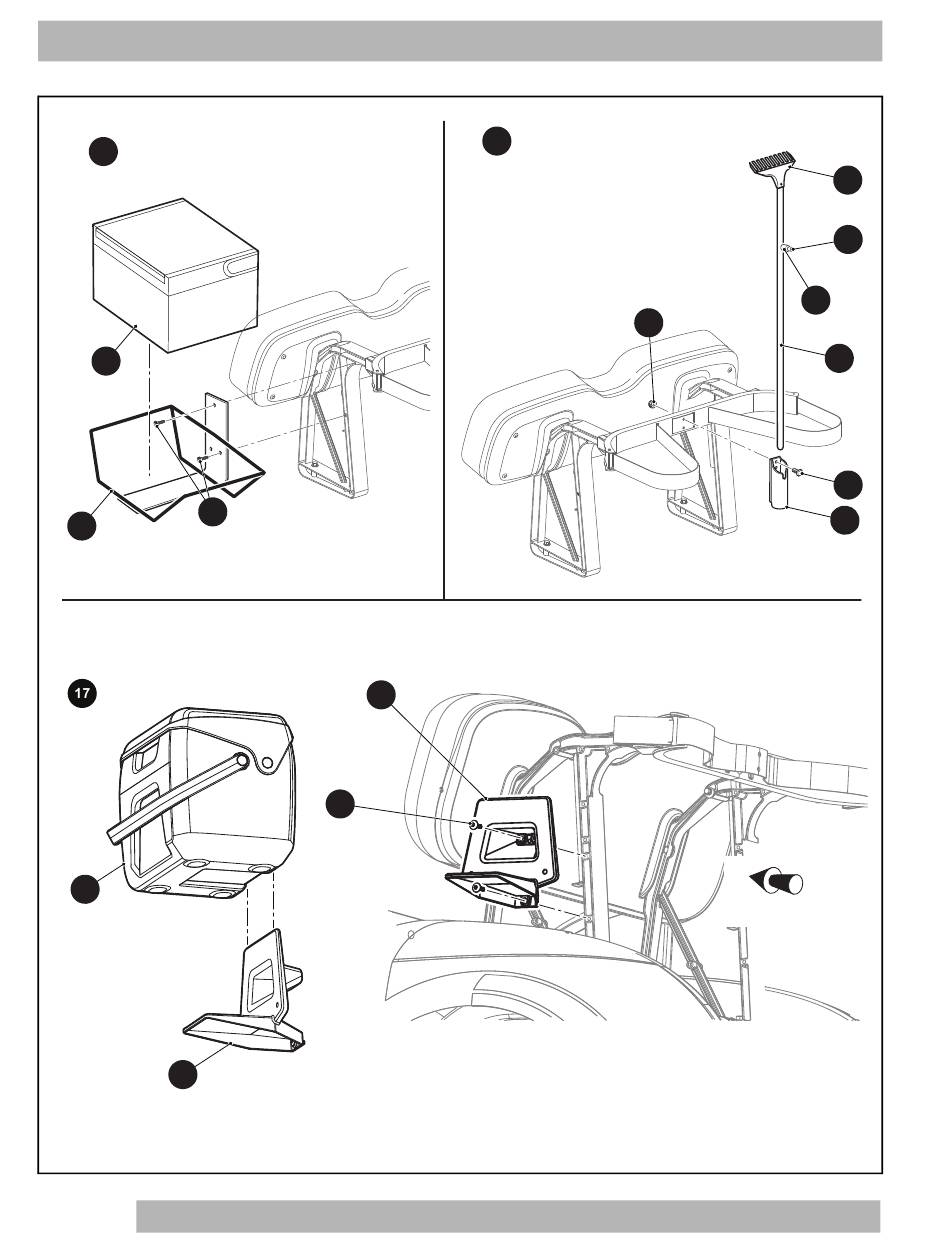 17