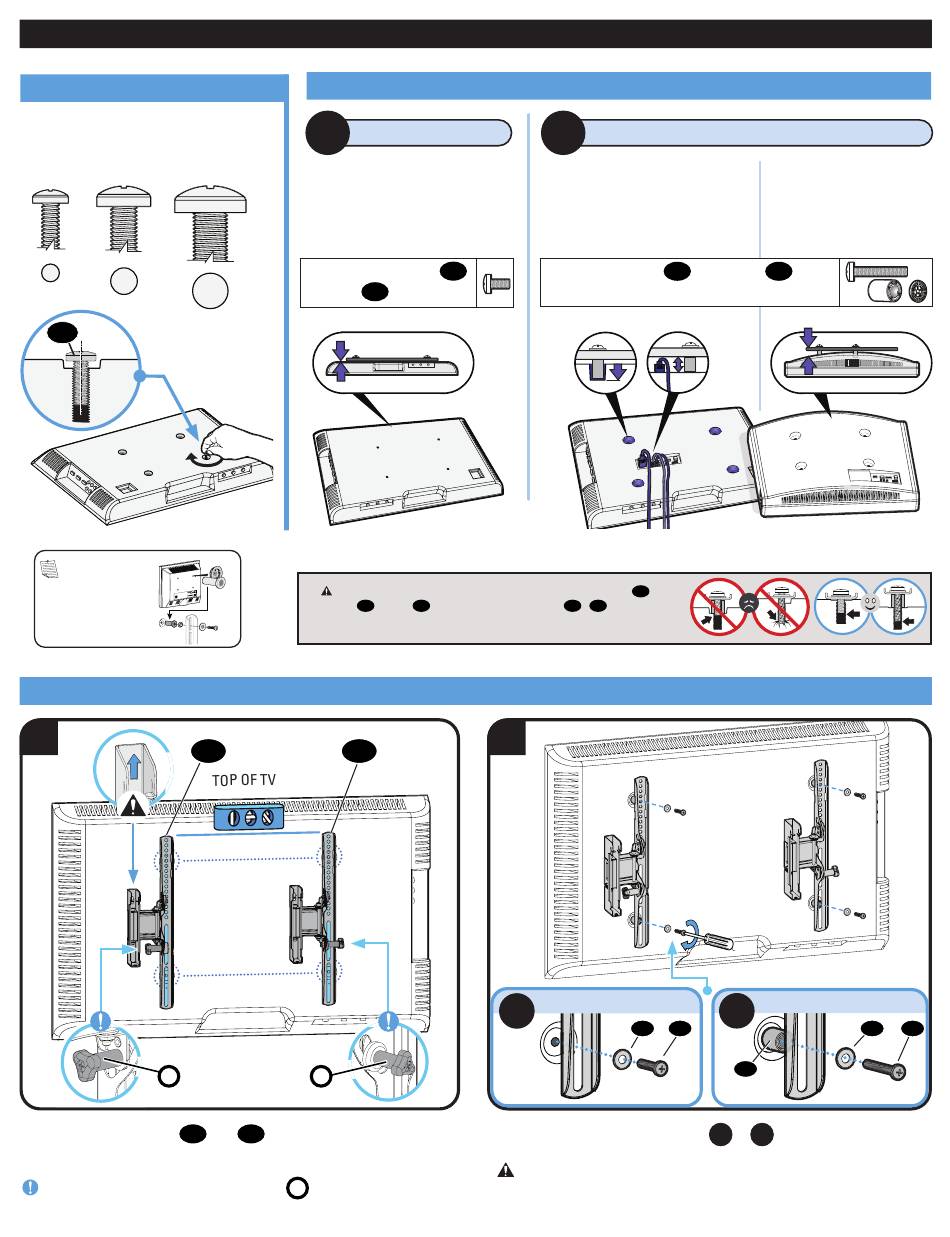 TOP OF TV