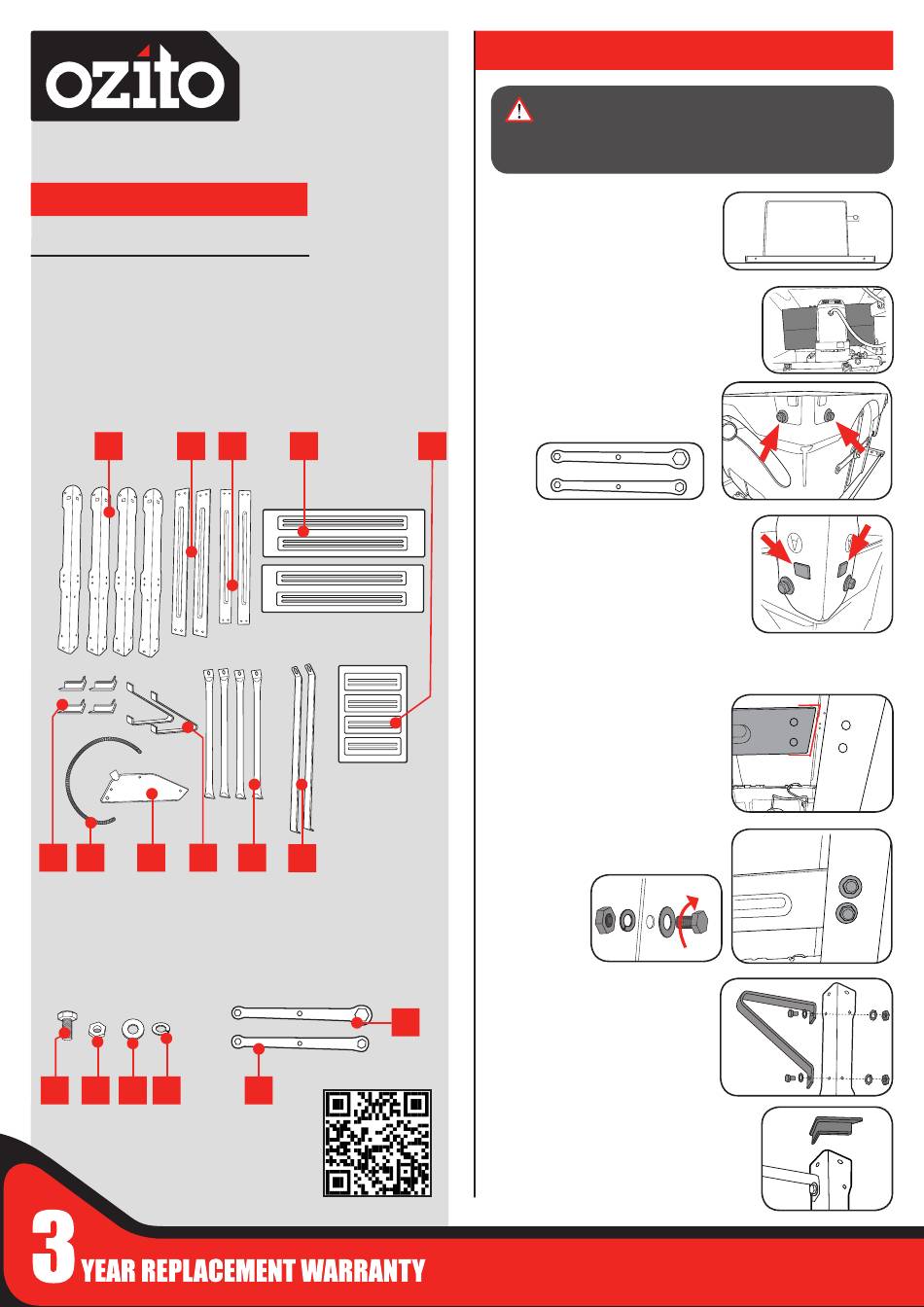 ozito

3 YEAR REPLACEMENT WARRANTY