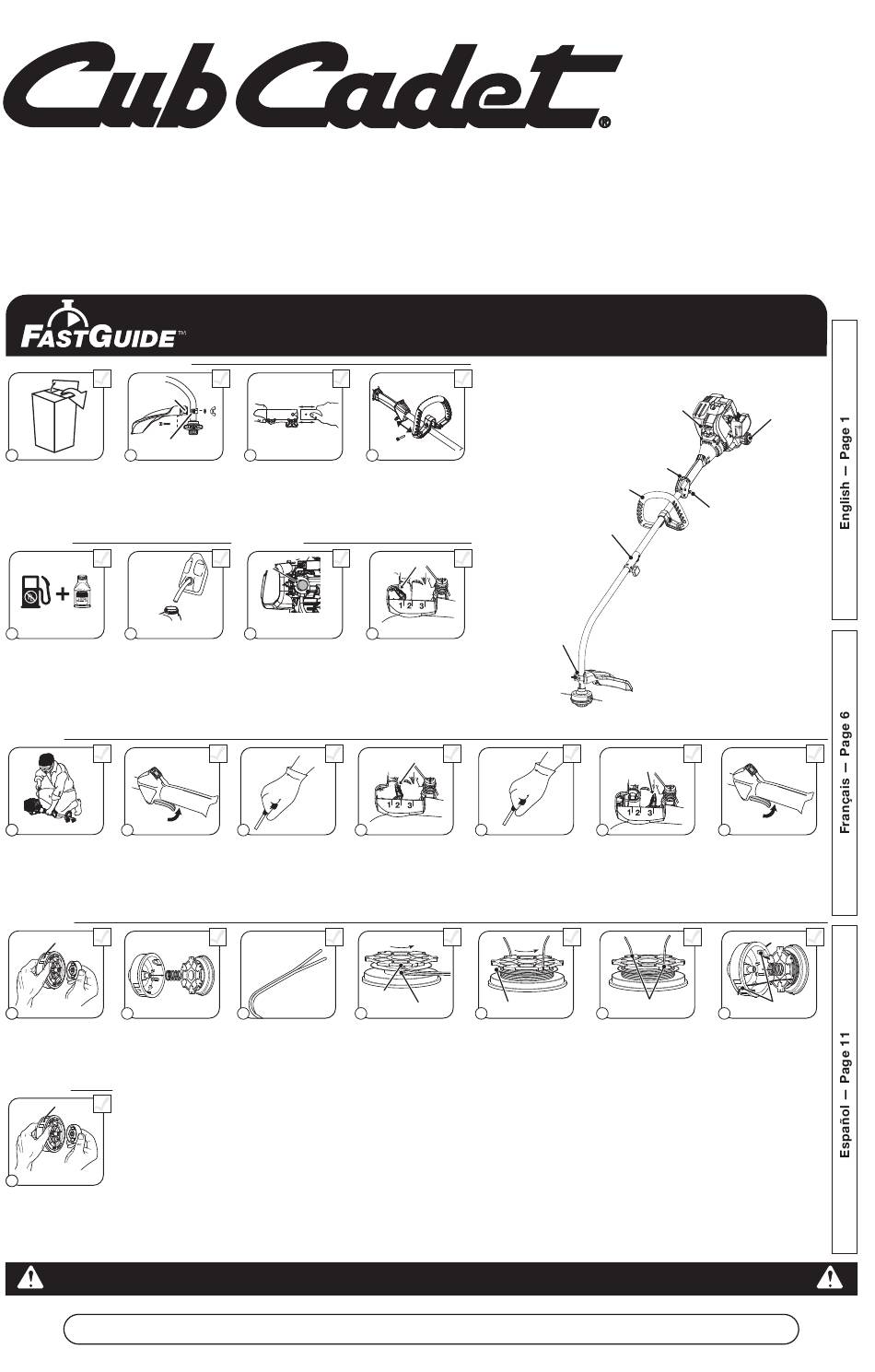 Cub Cadet®

FASTGUIDE™

1 2 3

1 2 3

1 2 3

English — Page 1

Français — Page 6

Español — Page 11