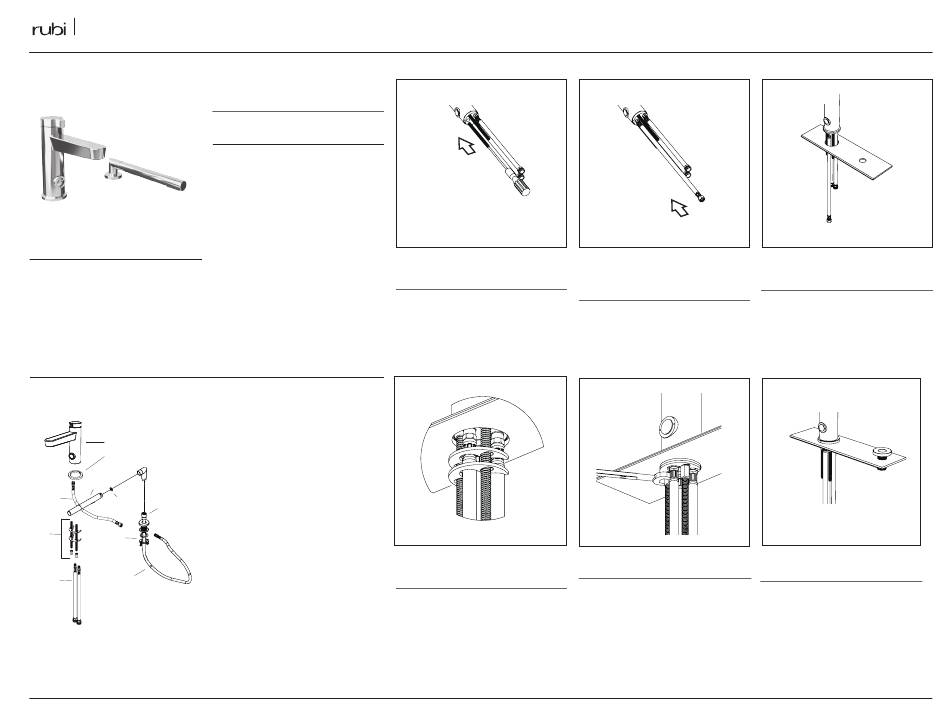 rubi