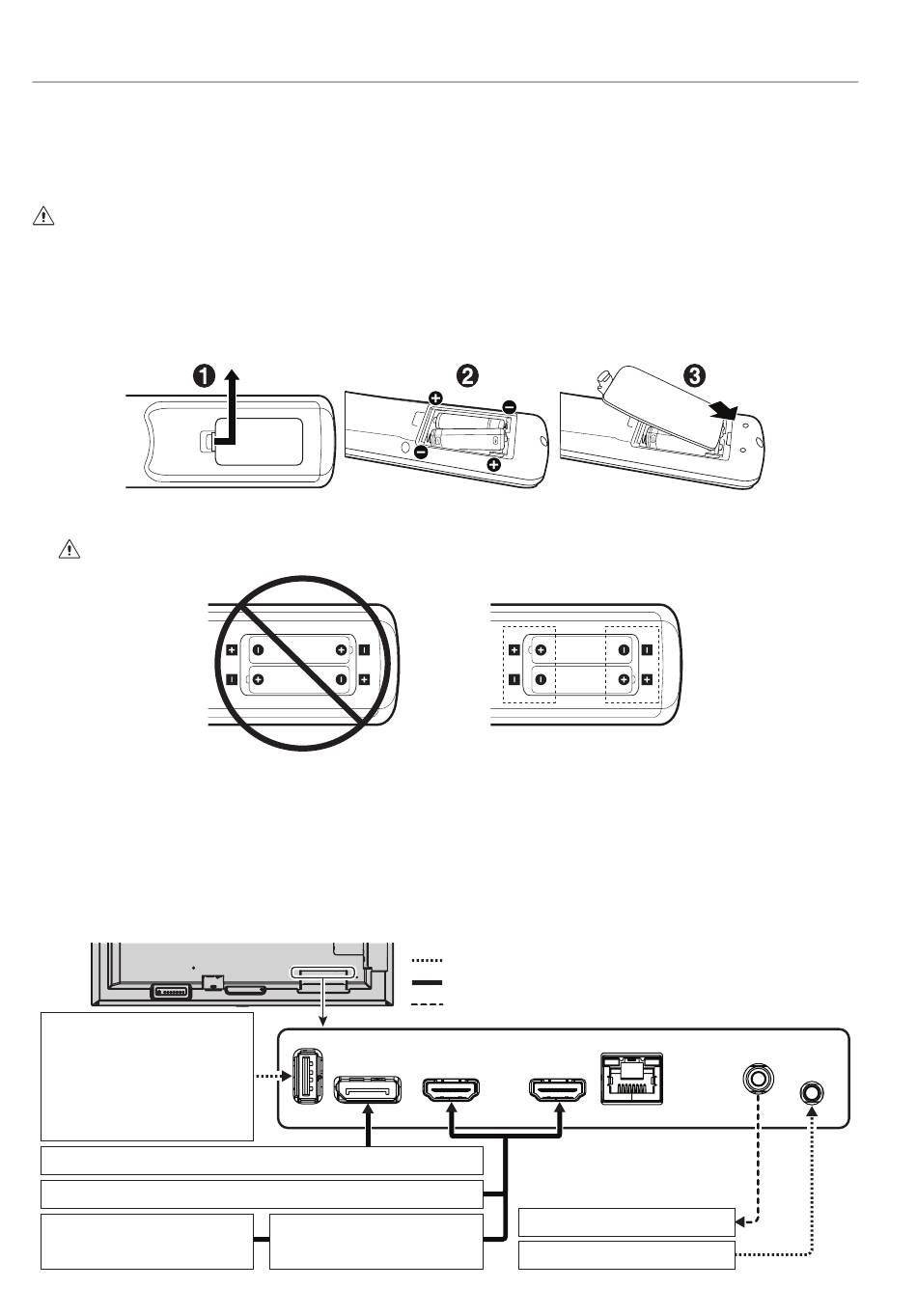 ❶
❷
❸