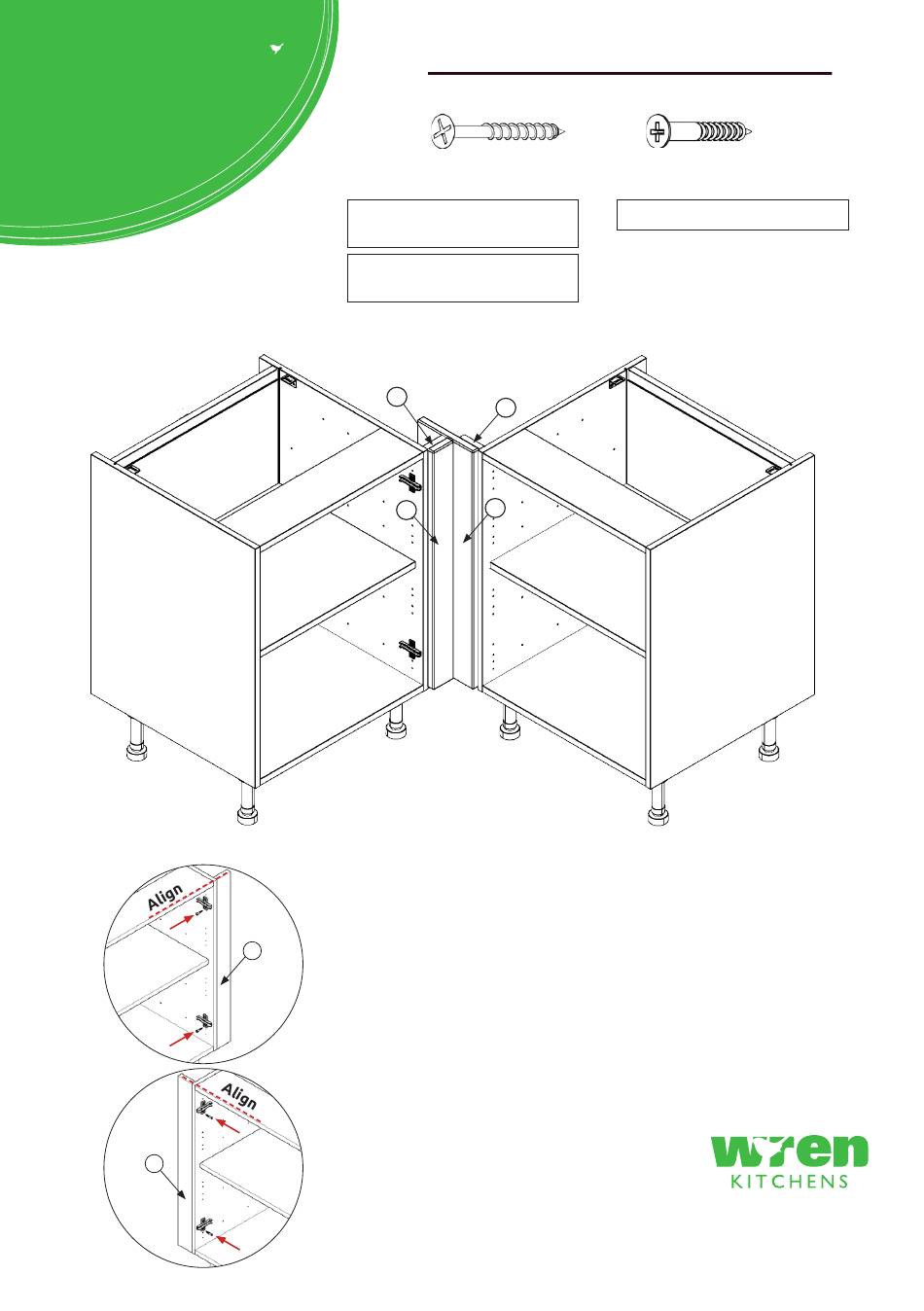 Align

Align

wren
KITCHENS