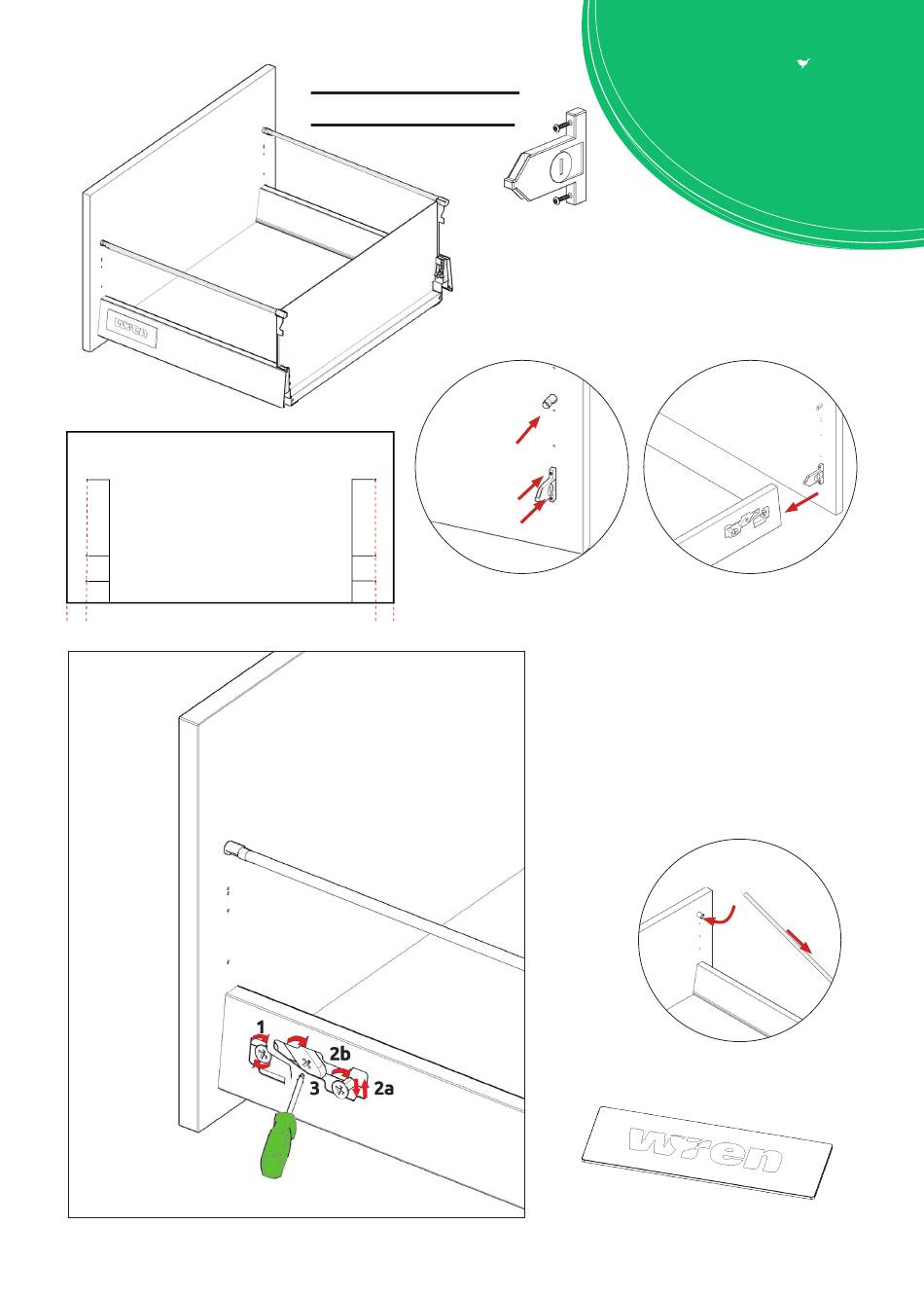 1
2b
3
2a
wren