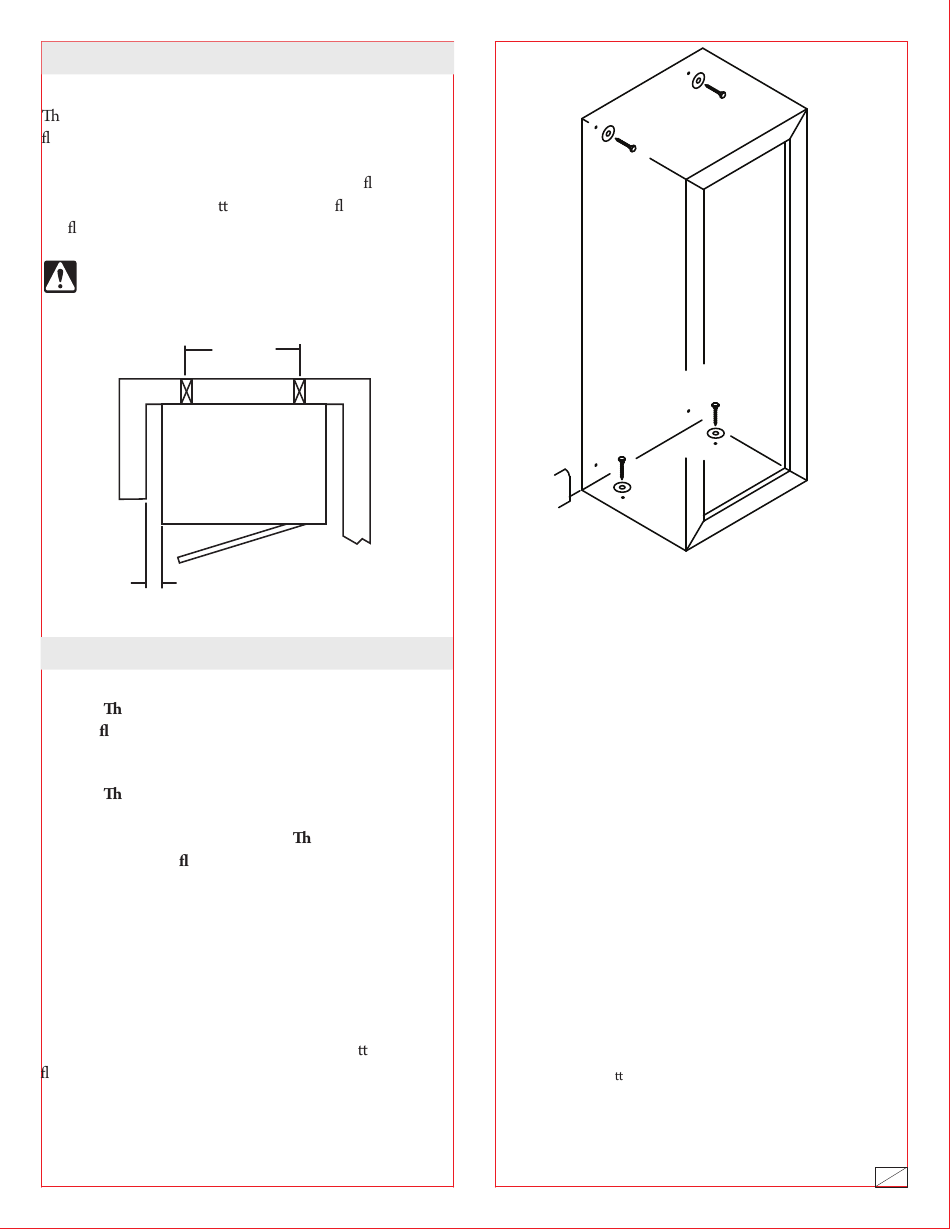 Th
fl

fl
tt fl
fl

Th
fl

Th

Th
fl

tt
fl

tt