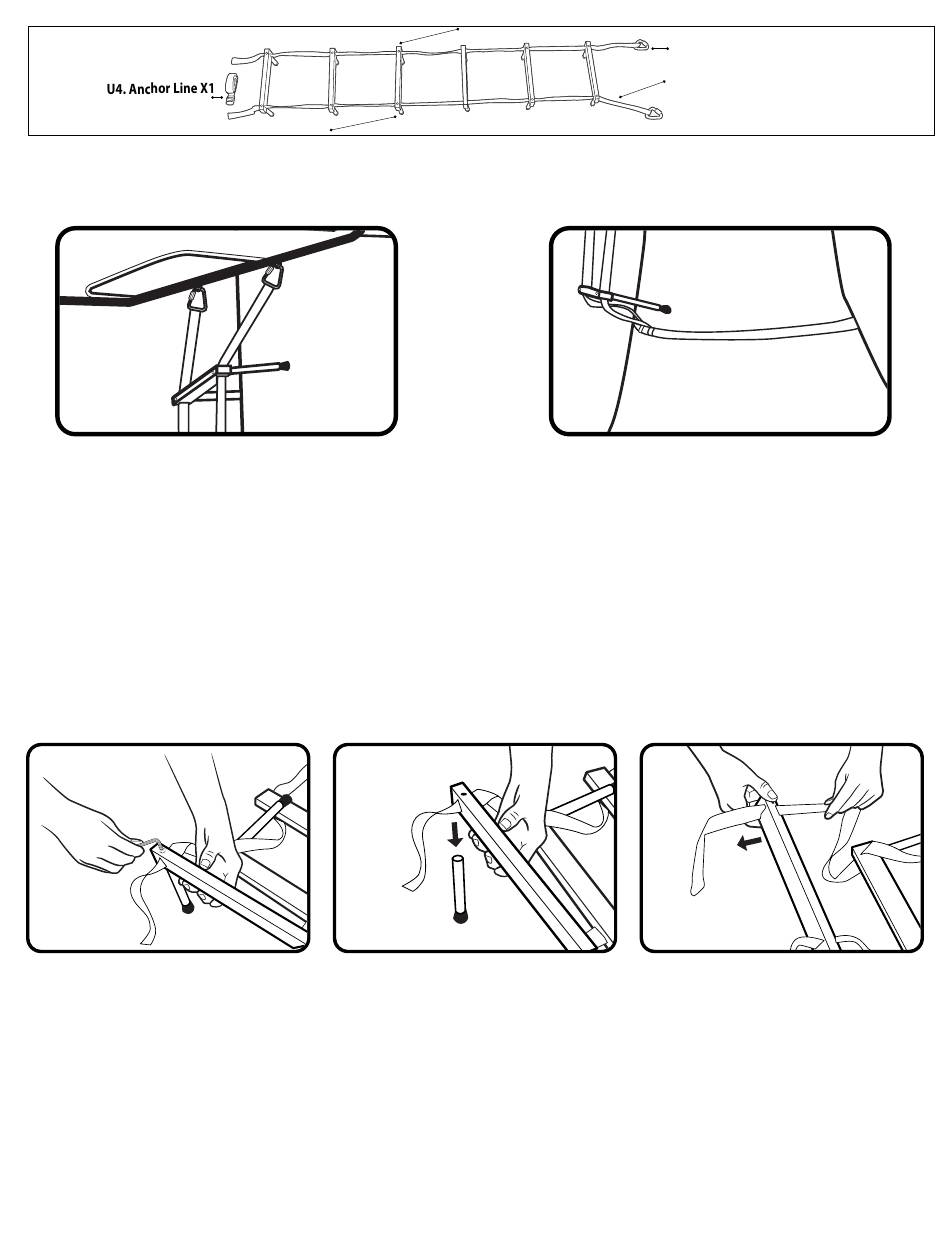 U4. Anchor Line X1