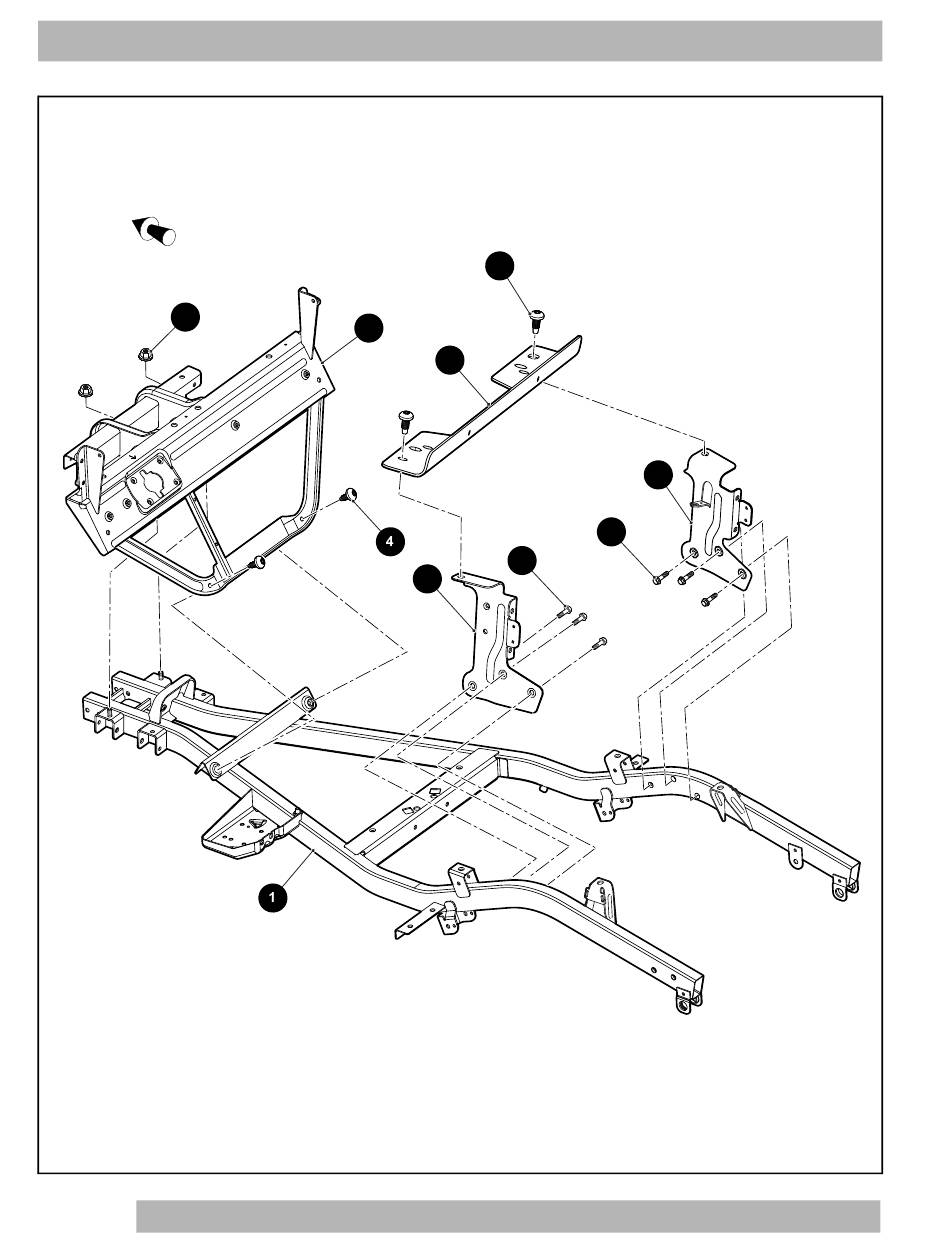 4

1