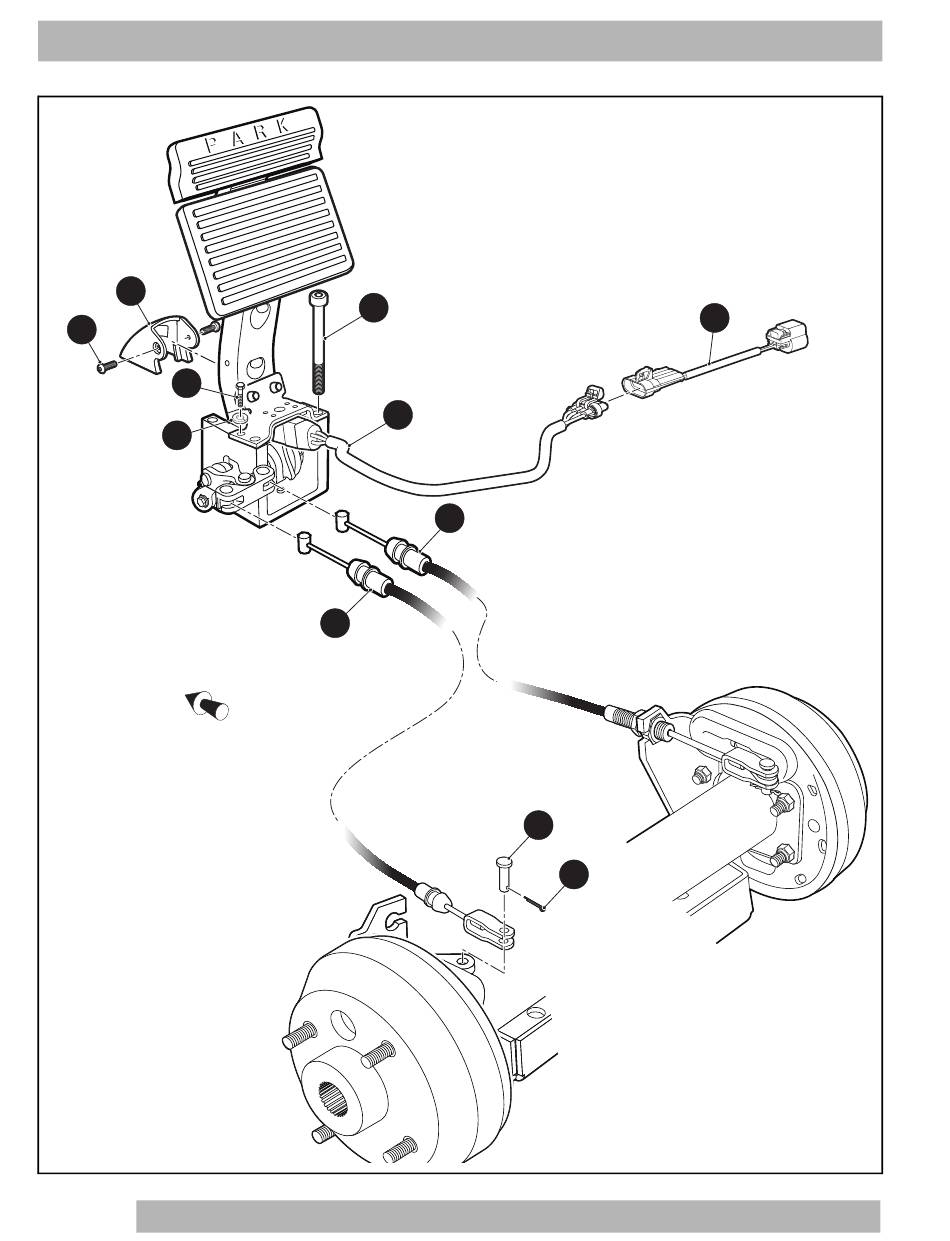 PARK