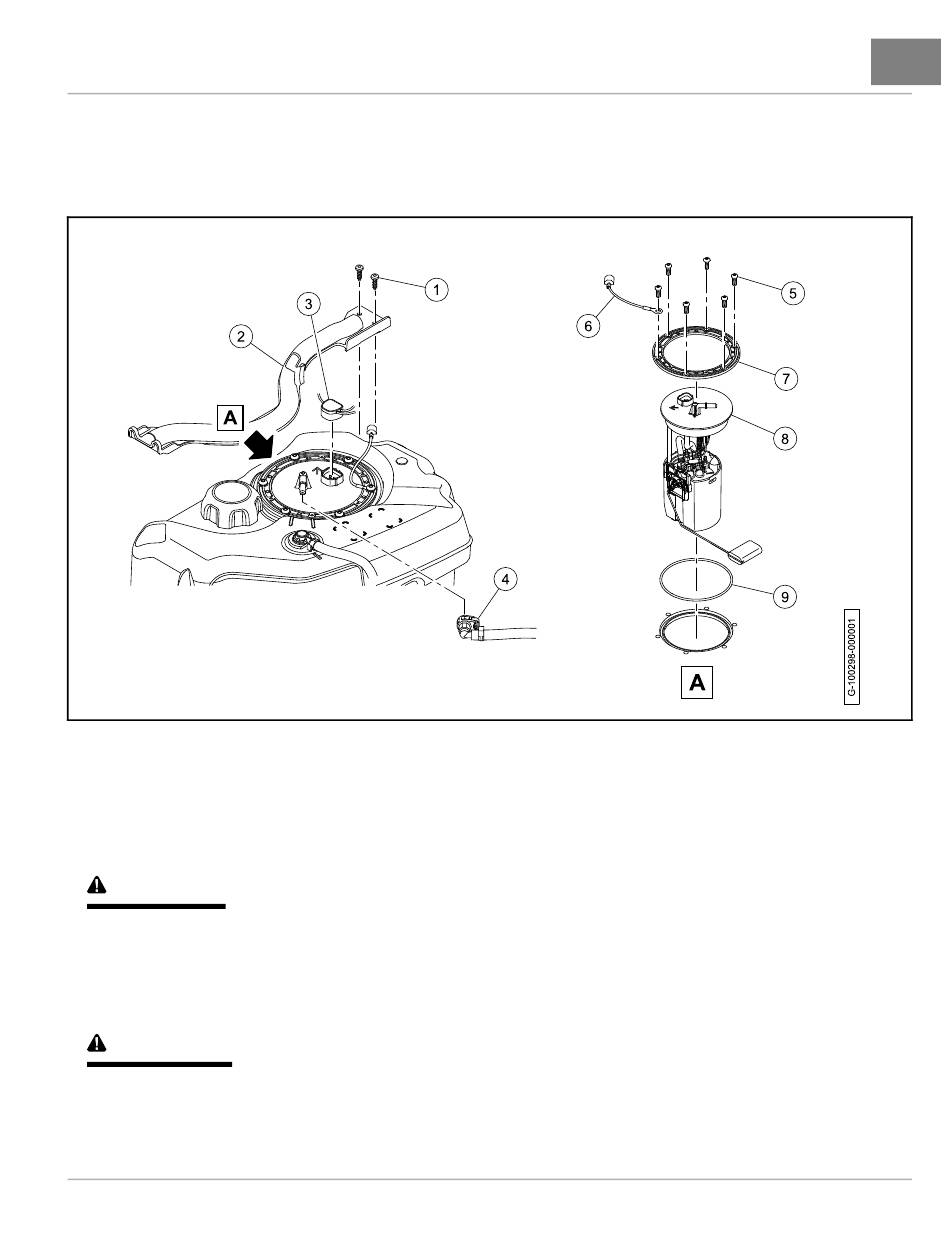 1
2
3
A
4
5
6
7
8
9
A
G-100298-000001