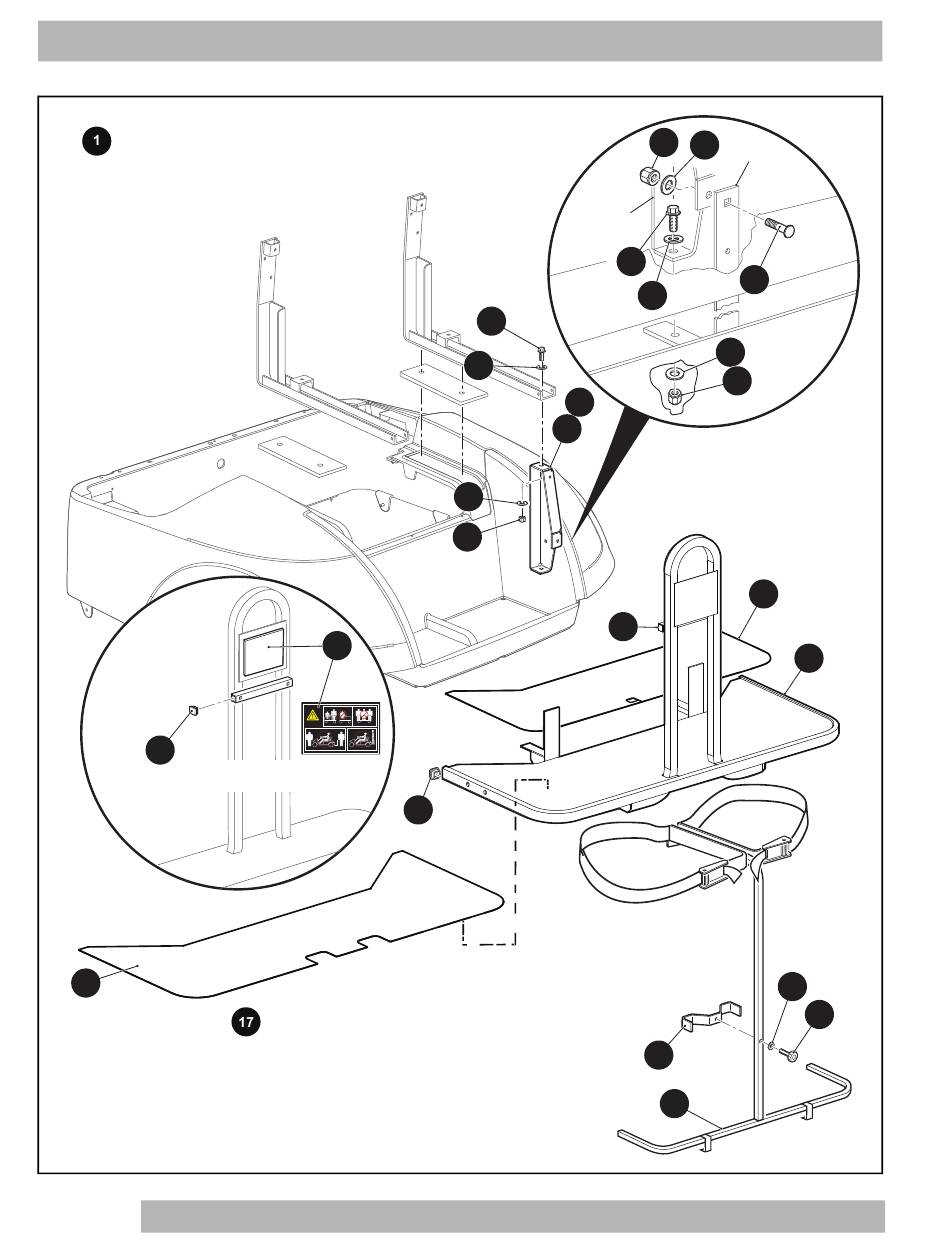 1

17