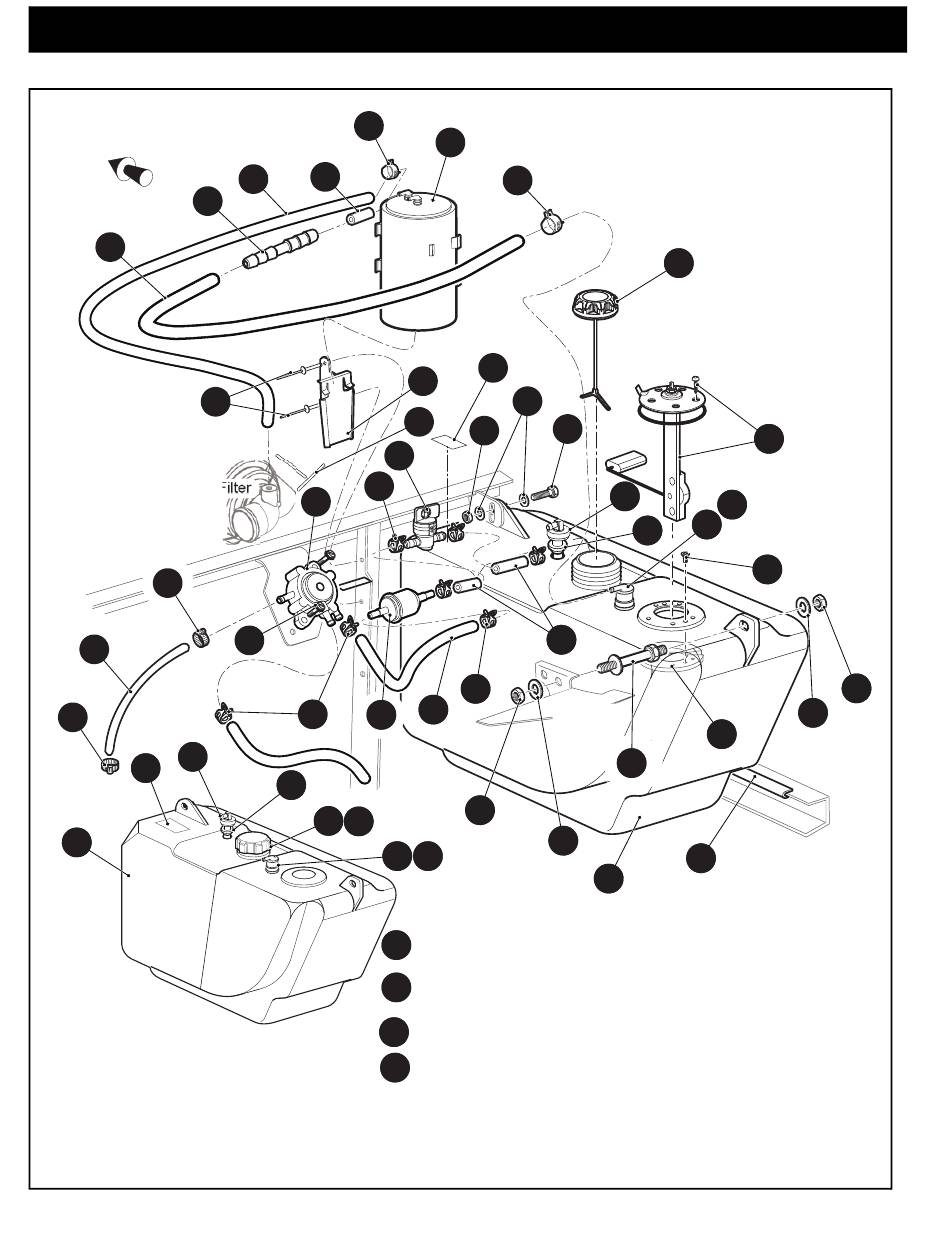 Filter