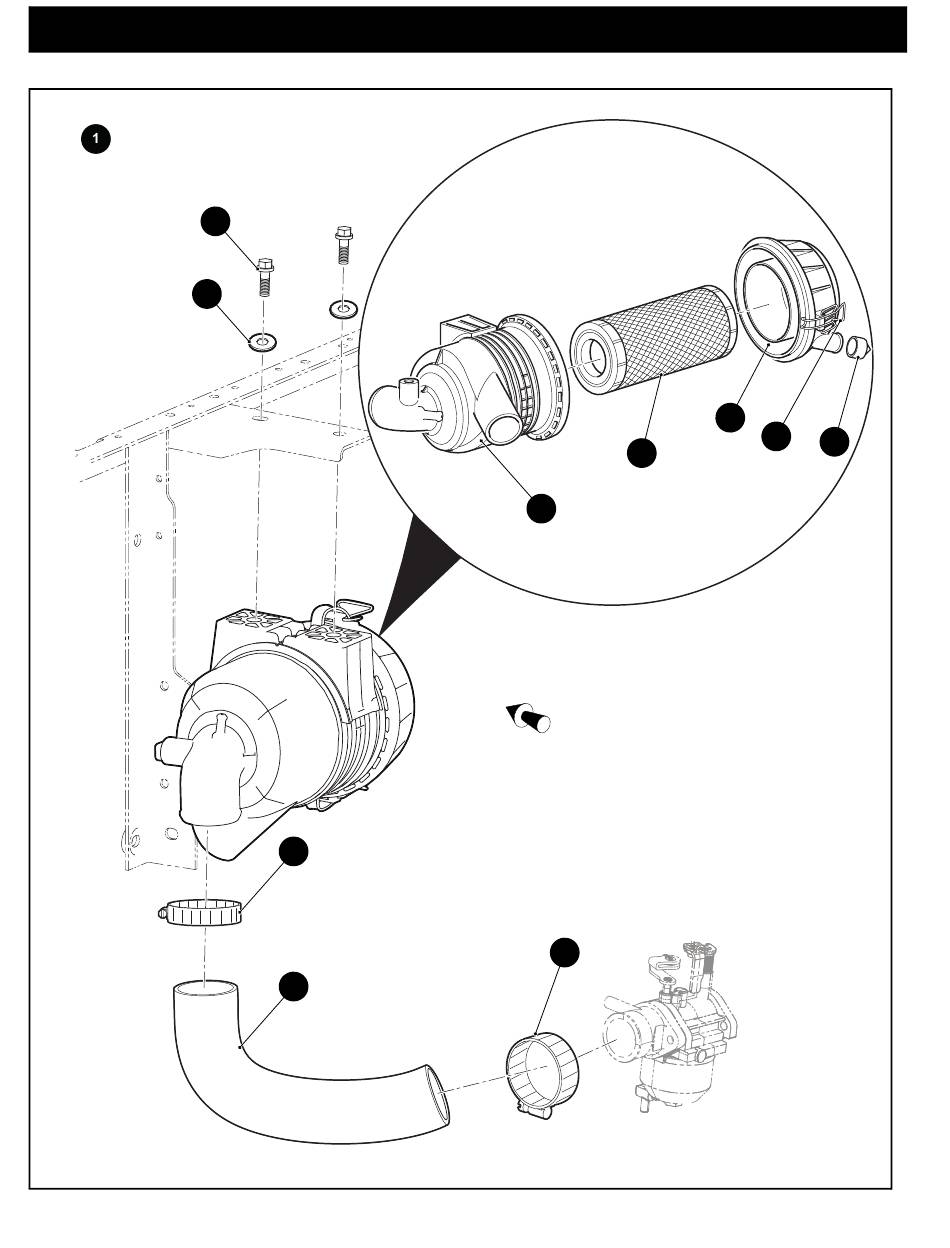 1