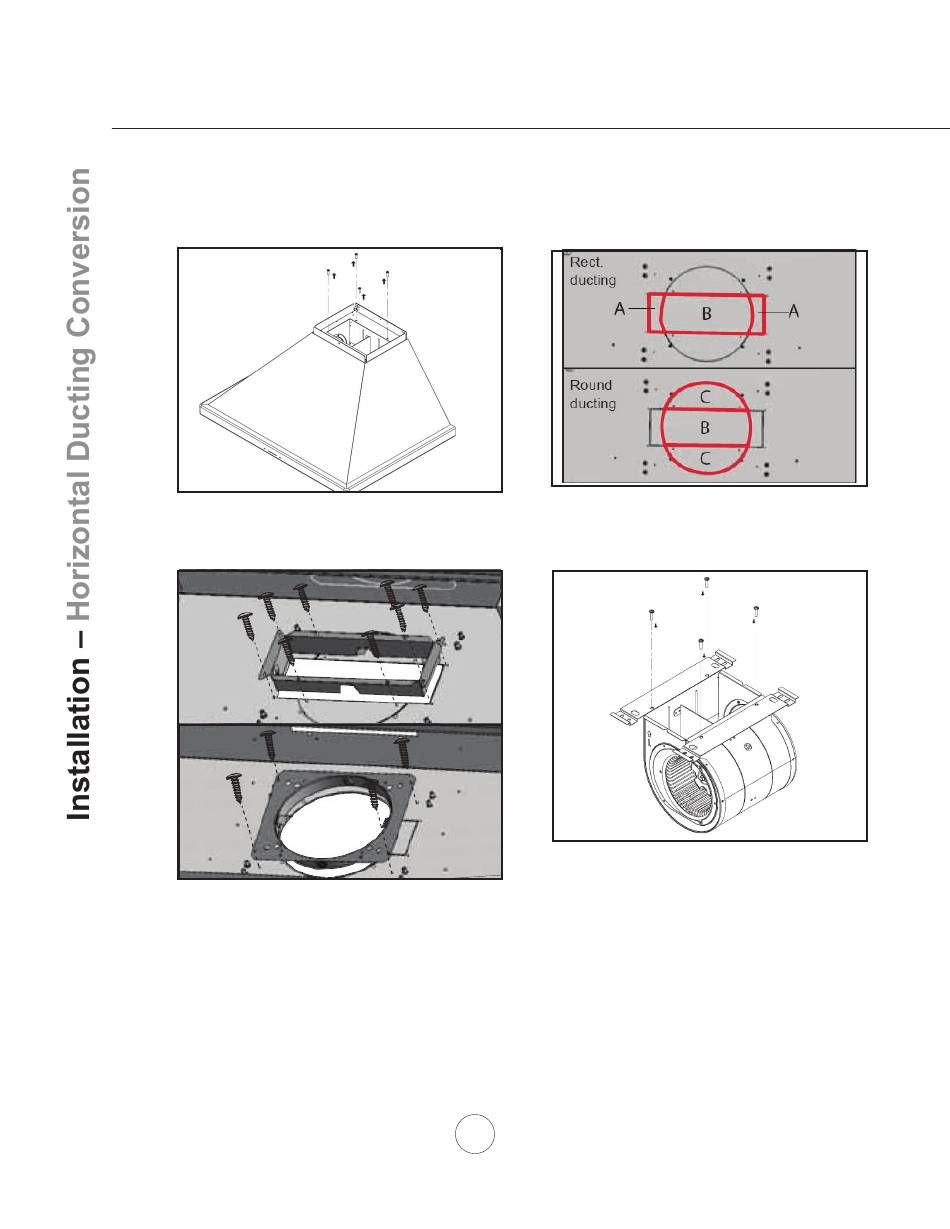 Installation – Horizontal Ducting Conversion

Rect. ducting

A

B

A

Round ducting

C

B

C