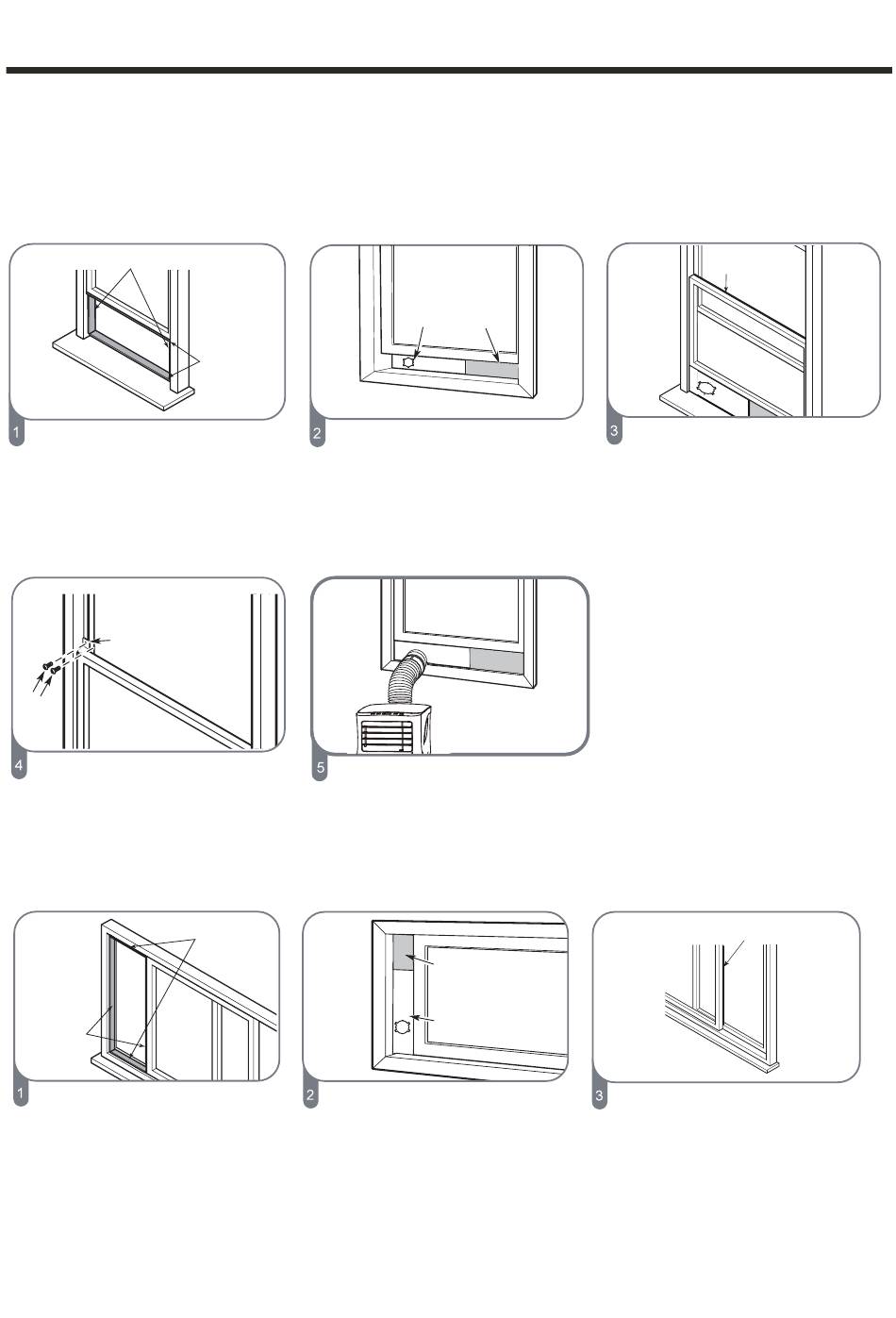 1

2

3

4

5

1

2

3