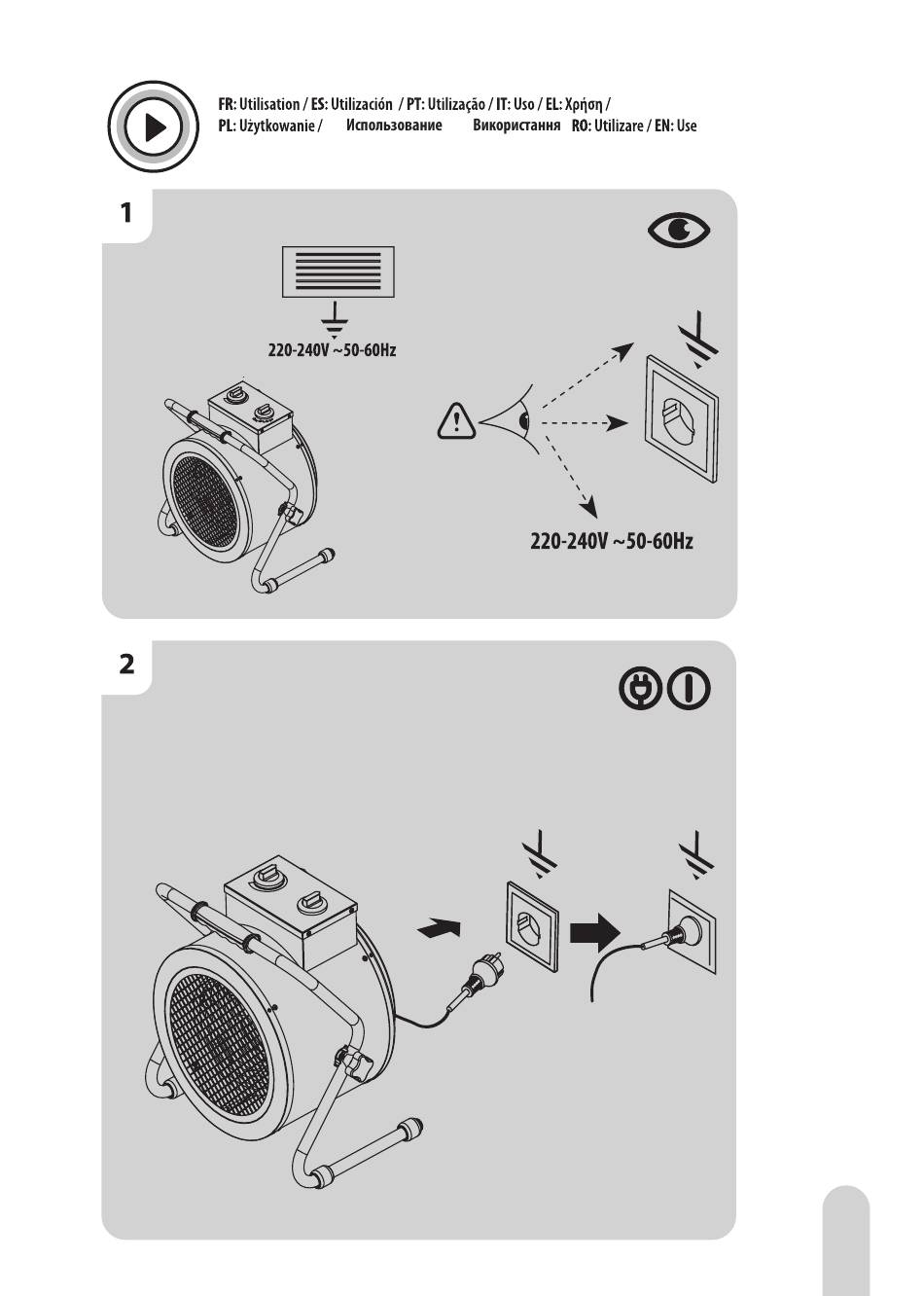 FR: Utilisation / ES: Utilización / PT: Utilização / IT: Uso / EL: Χρήση /
PL: Użytkowanie / Использование Використання RO: Utilizare / EN: Use

1

220-240V ~50-60Hz

220-240V ~50-60Hz

2