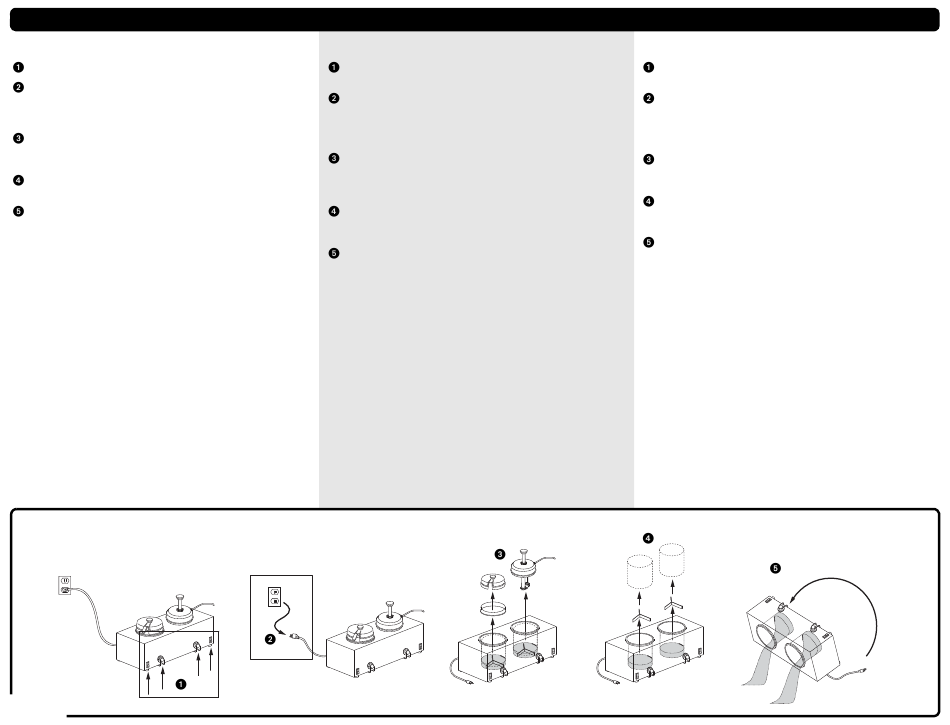 ❶
❷
❸
❹
❺

❶
❷
❸
❹
❺

❶
❷
❸
❹
❺

❶
❷
❸
❹
❺