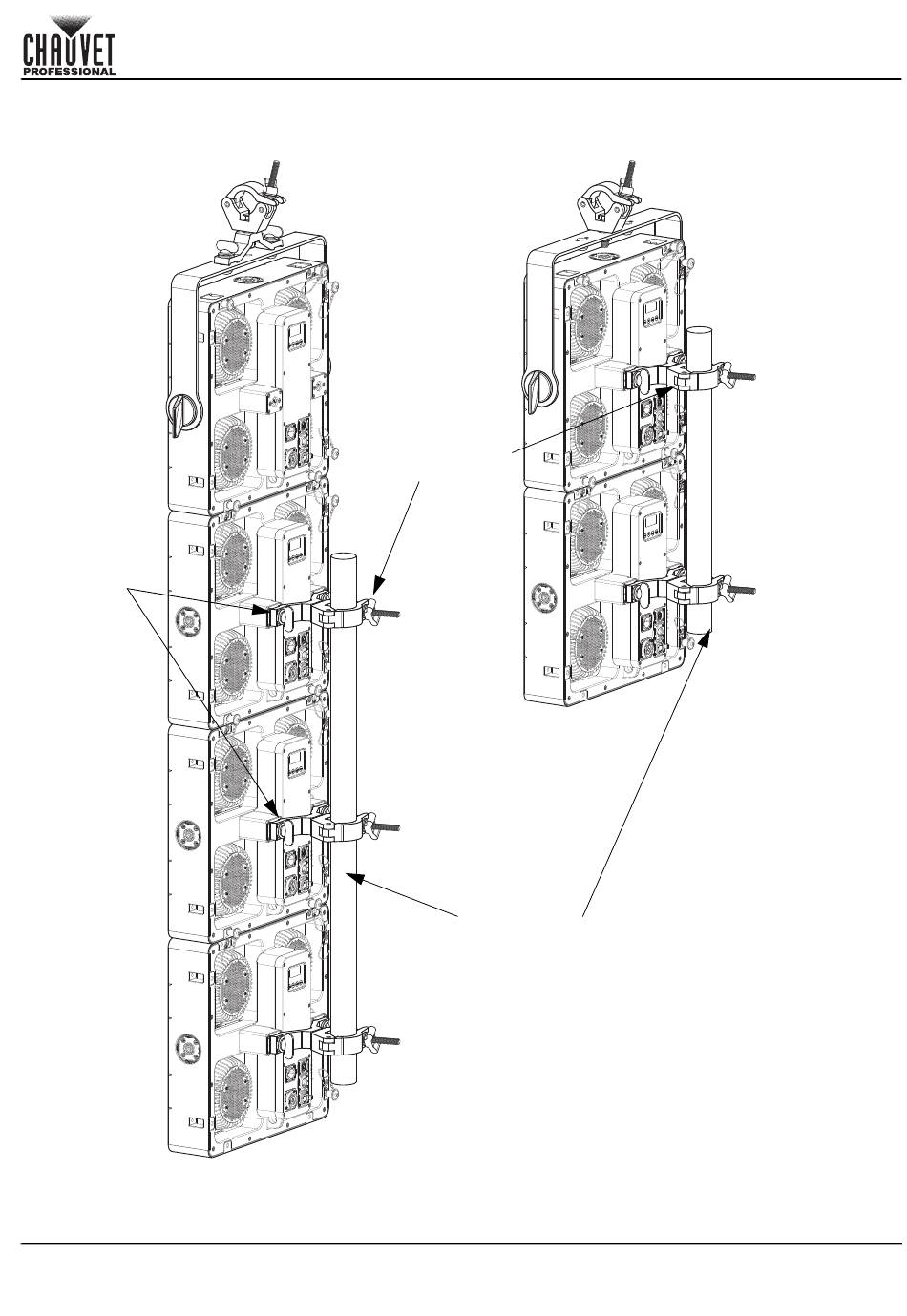 CHAUVET
PROFESSIONAL