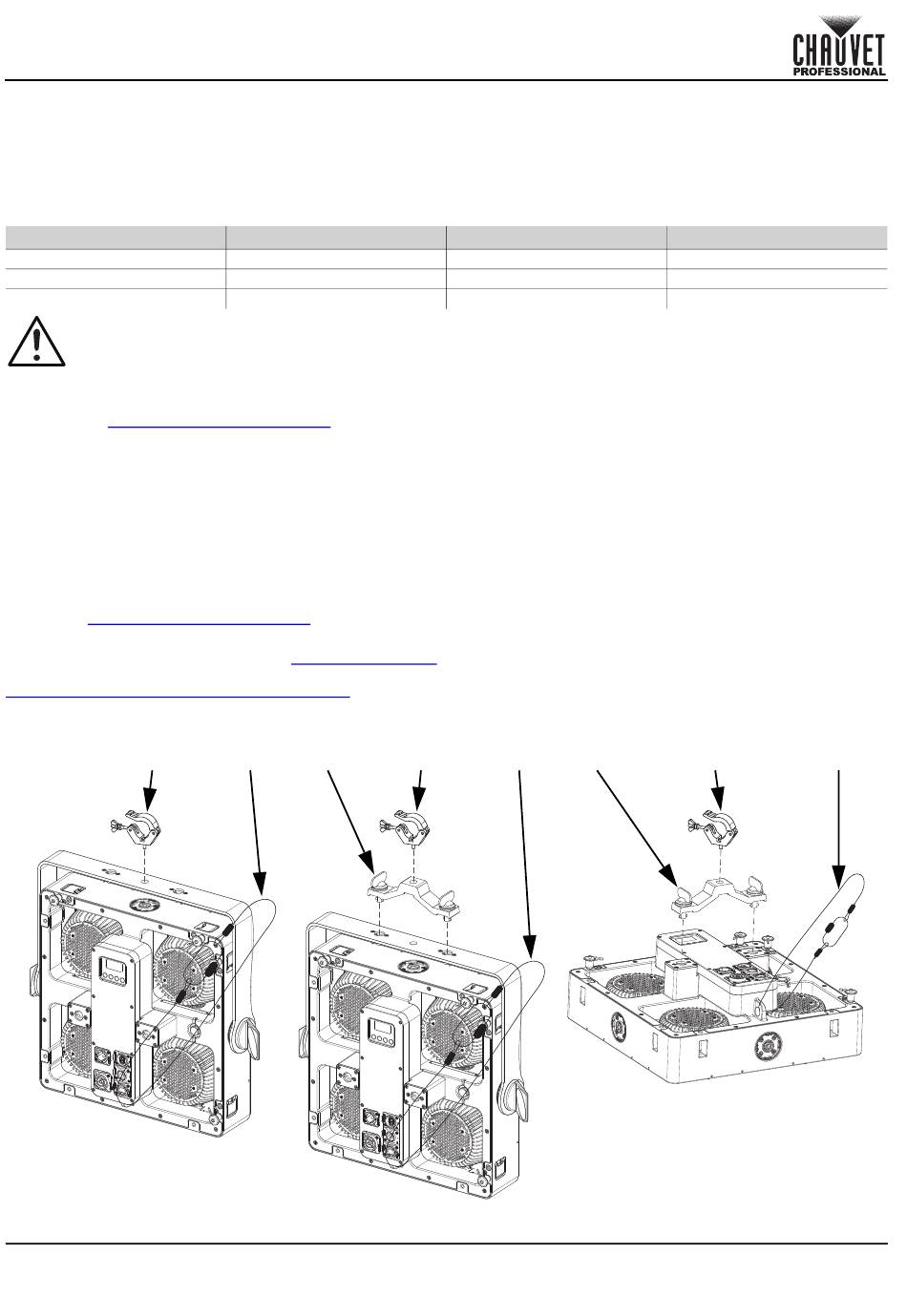 CHAUVET PROFESSIONAL