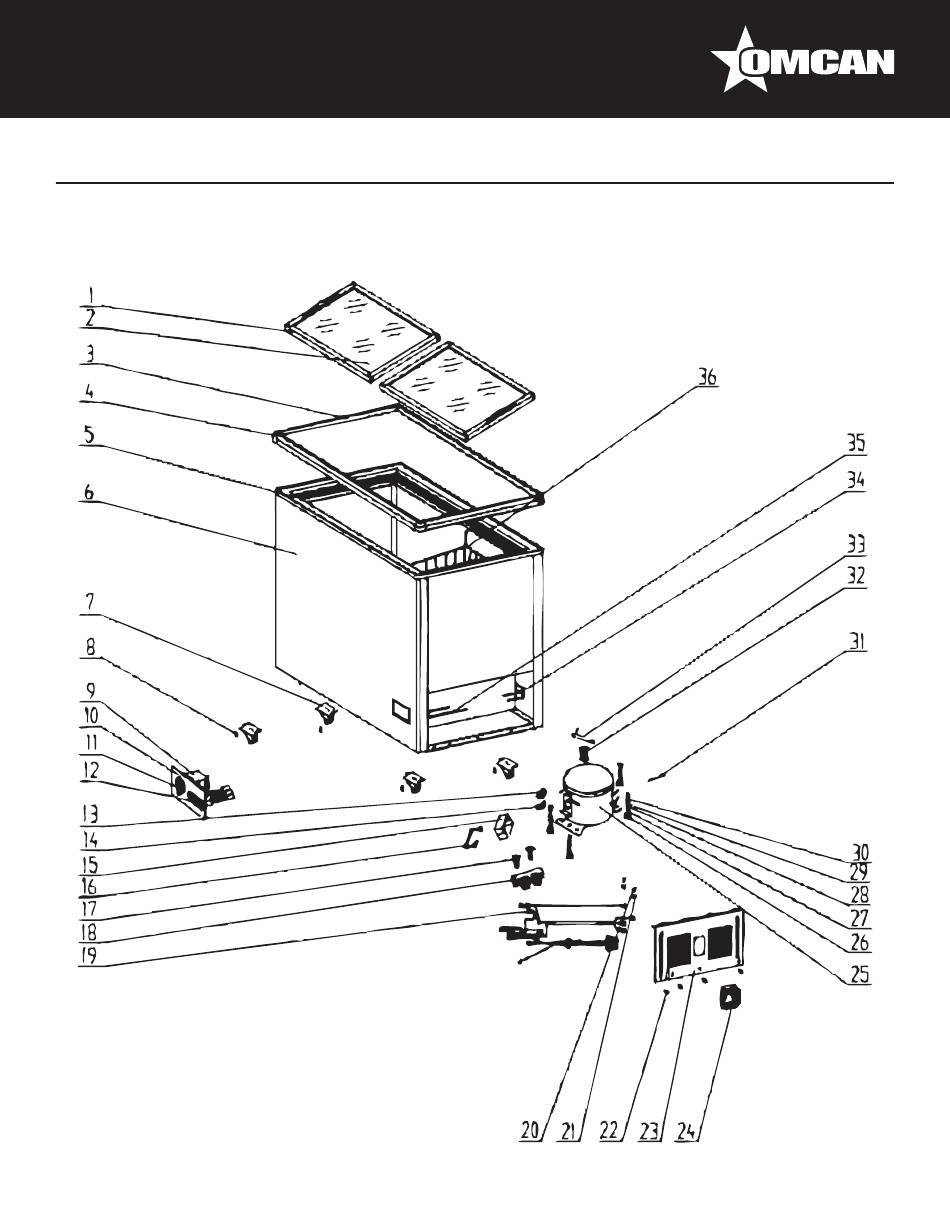 OMCAN

1
2
3
4
5
6
7
8
9
10
11
12
13
14
15
16
17
18
19

36
35
34
33
32
31
30
29
28
27
26
25

20 21 22 23 24