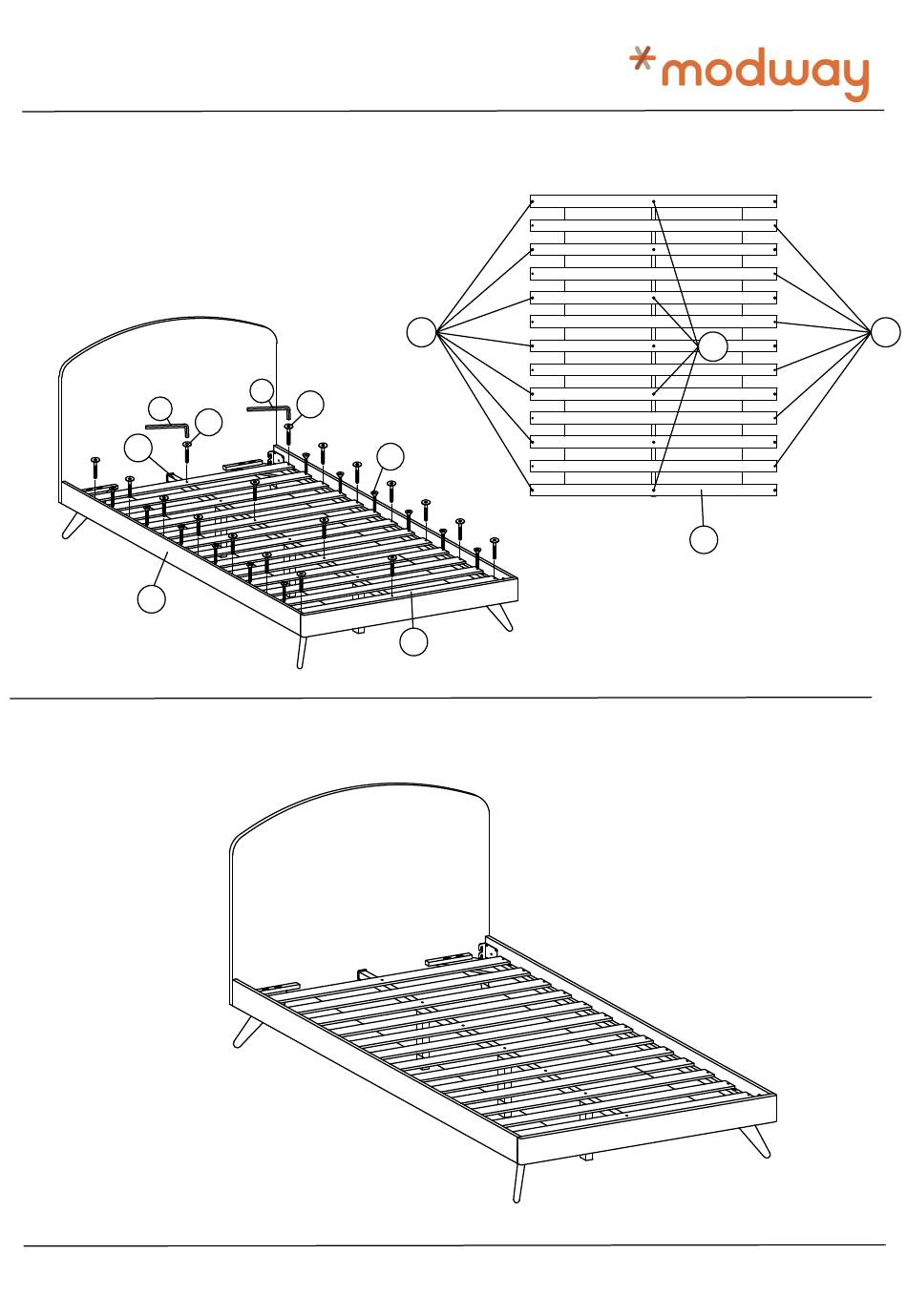 modway