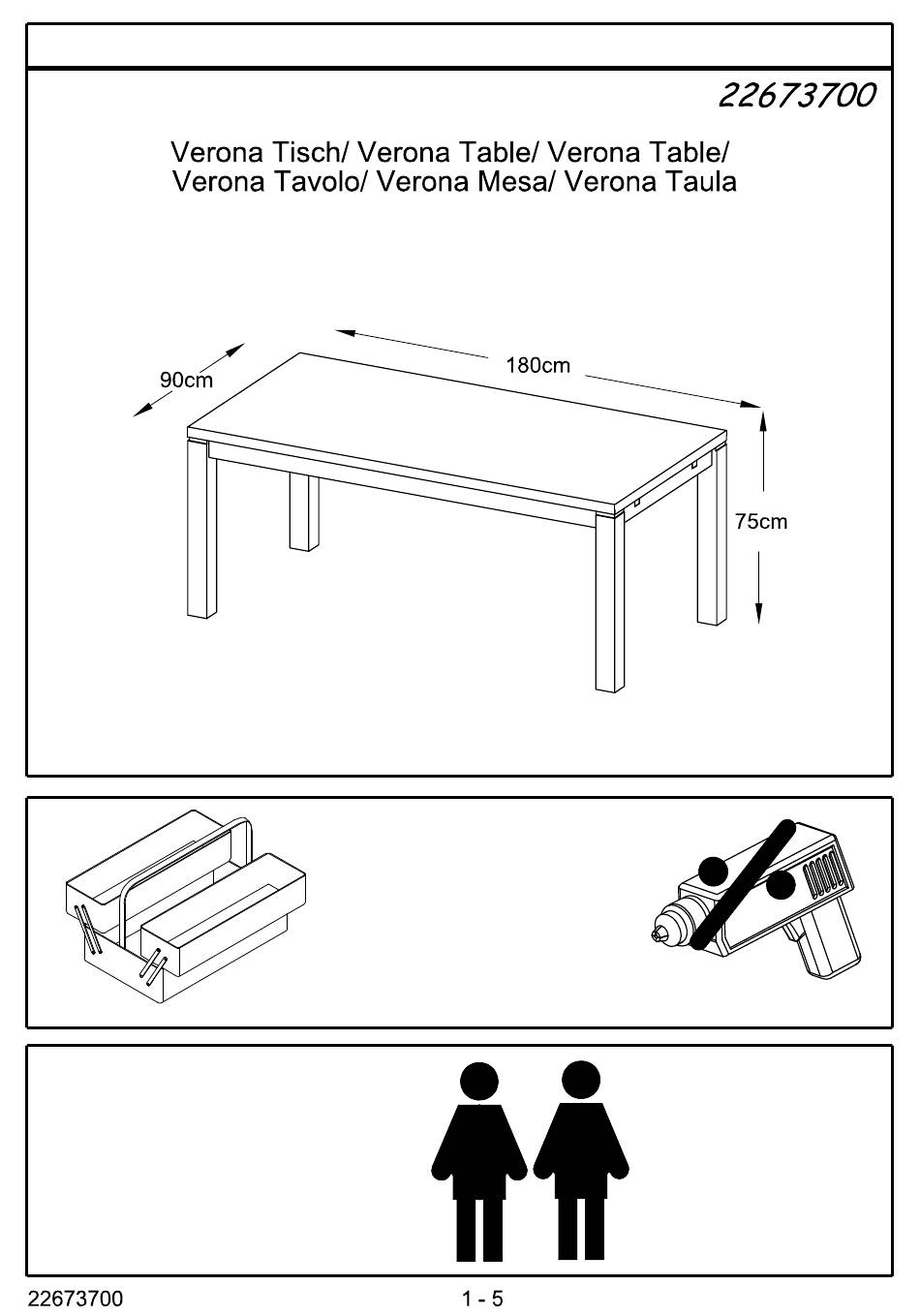 22673700

Verona Tisch/ Verona Table/ Verona Table/ Verona Tavolo/ Verona Mesa/ Verona Taula

90cm

180cm

75cm

22673700

1 - 5