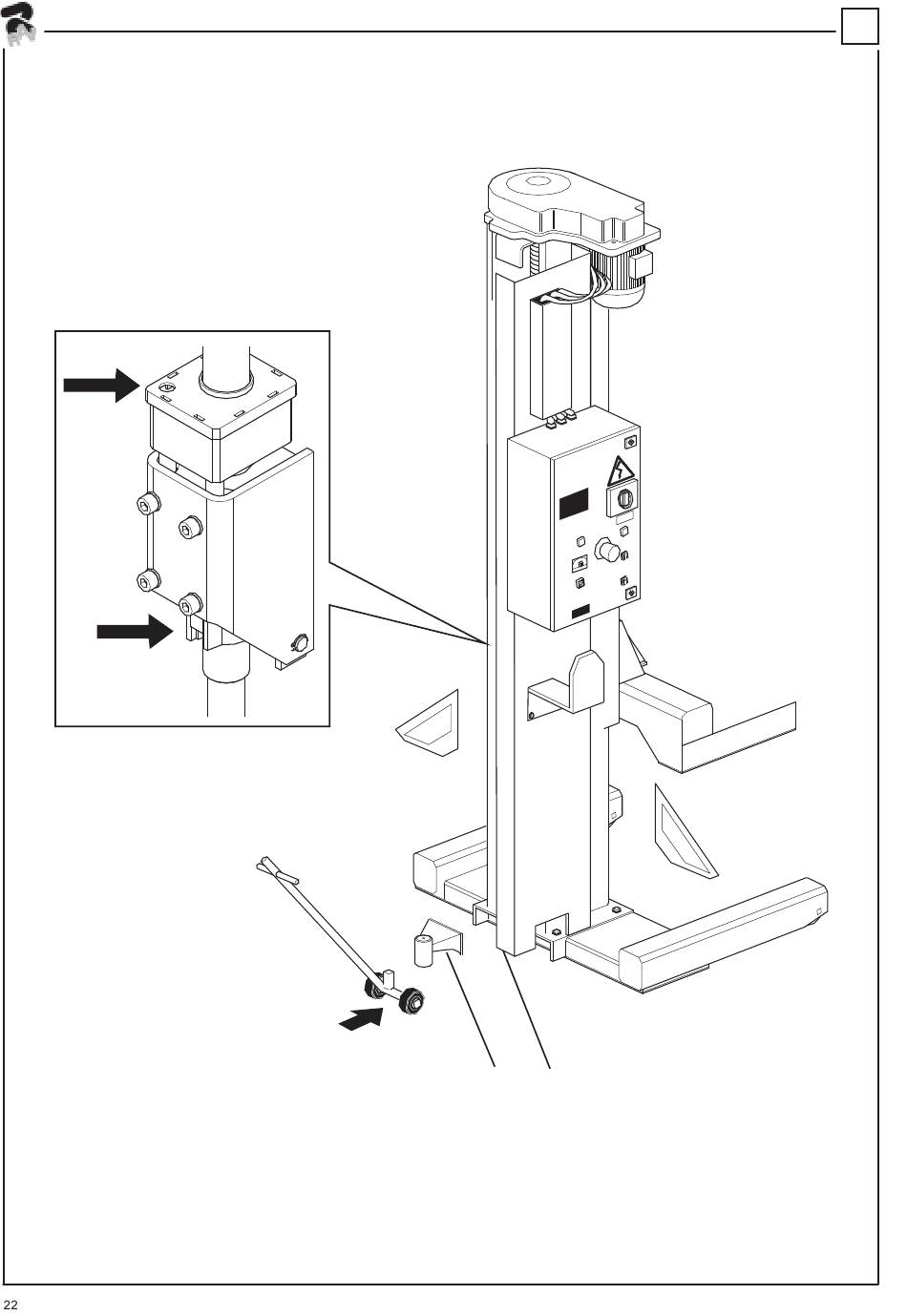 22