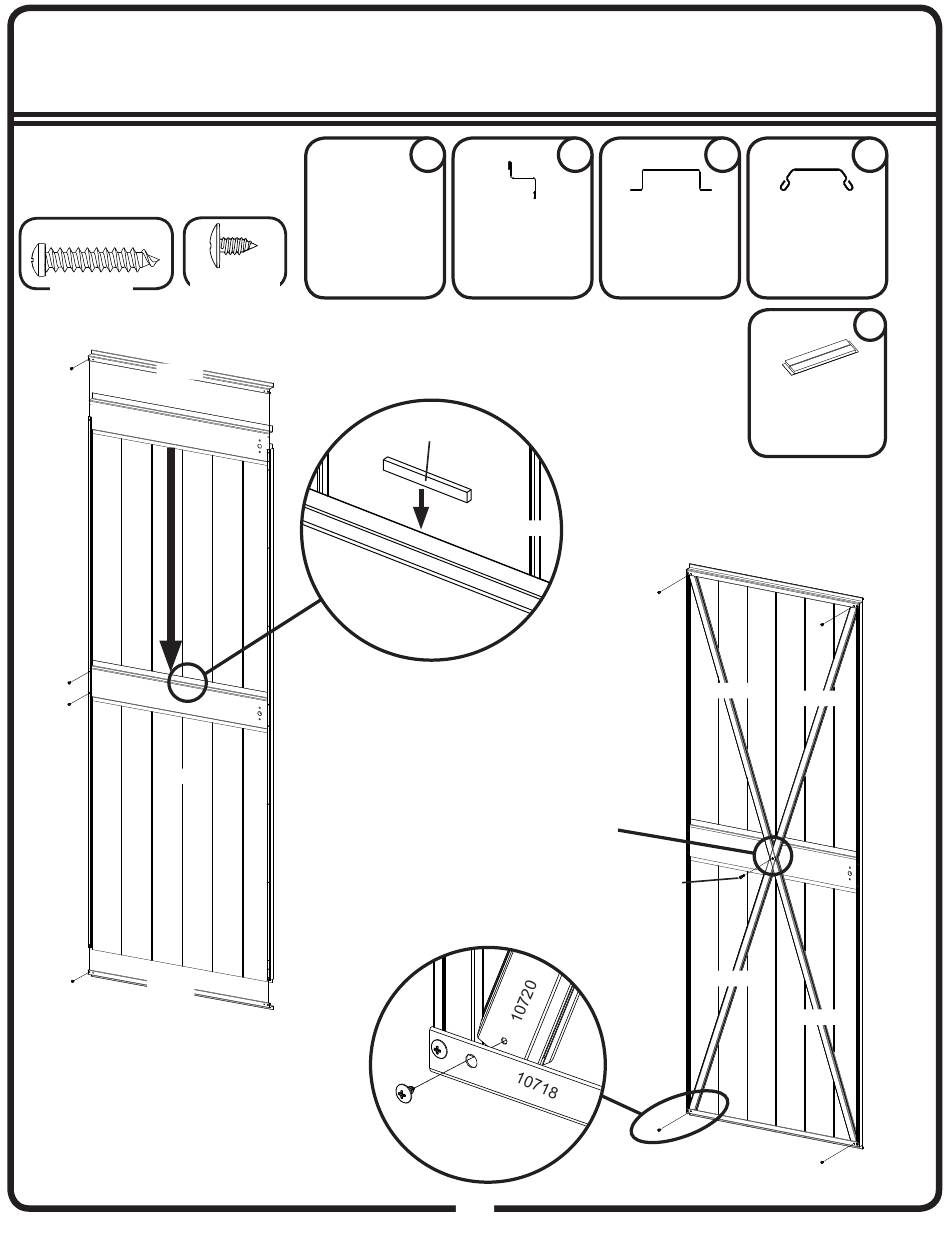 10720

10718