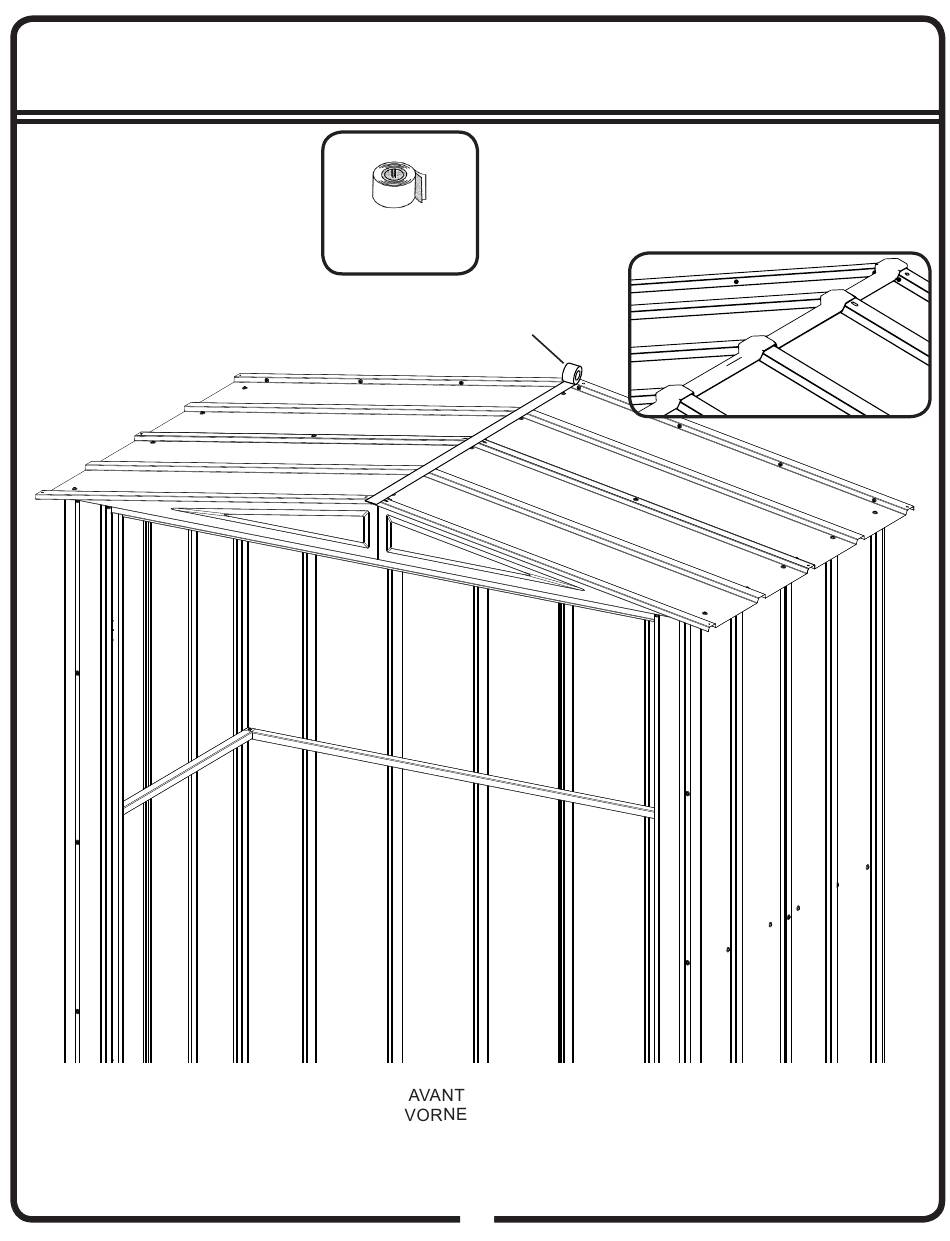 AVANT
VORNE