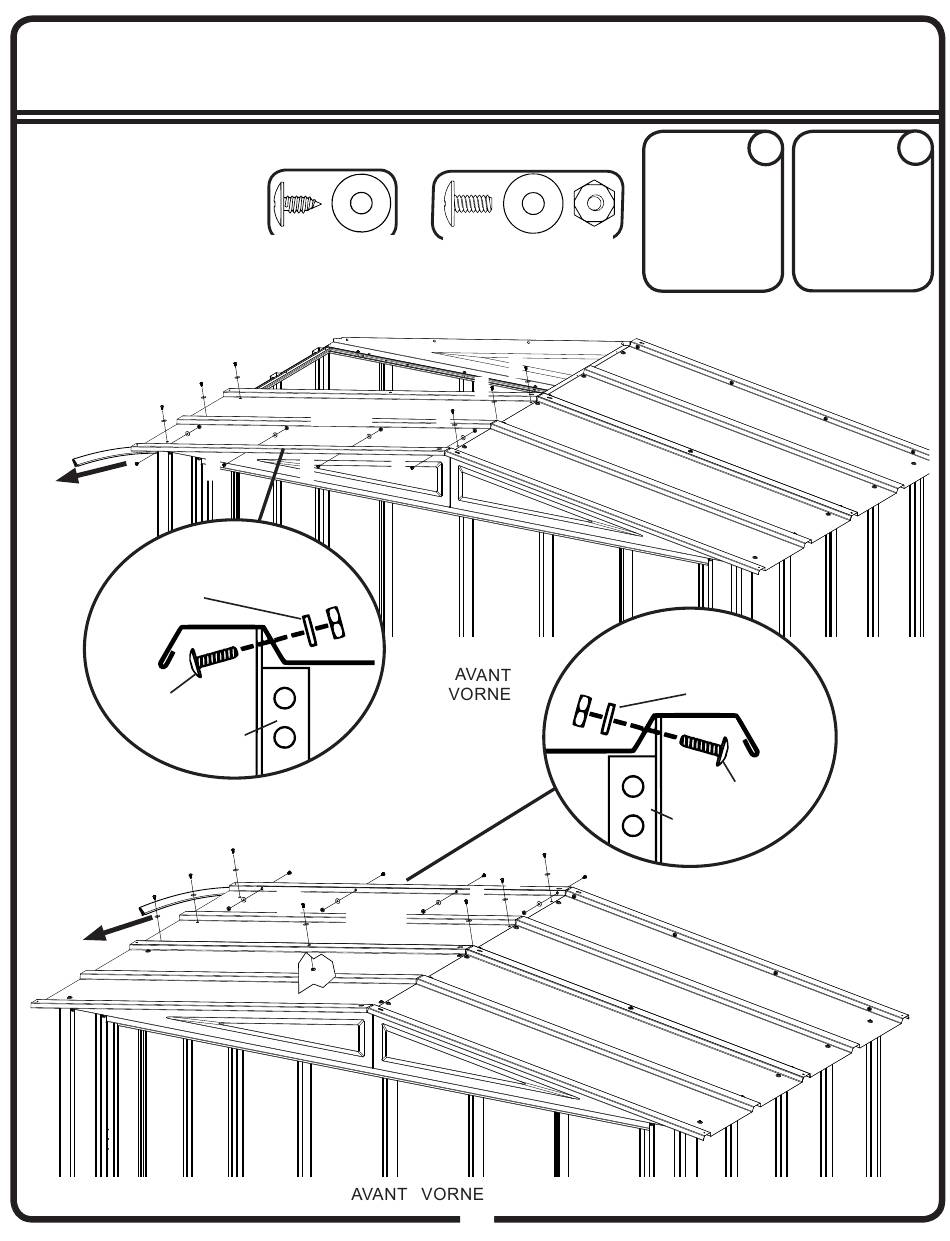 AVANT
VORNE

AVANT VORNE