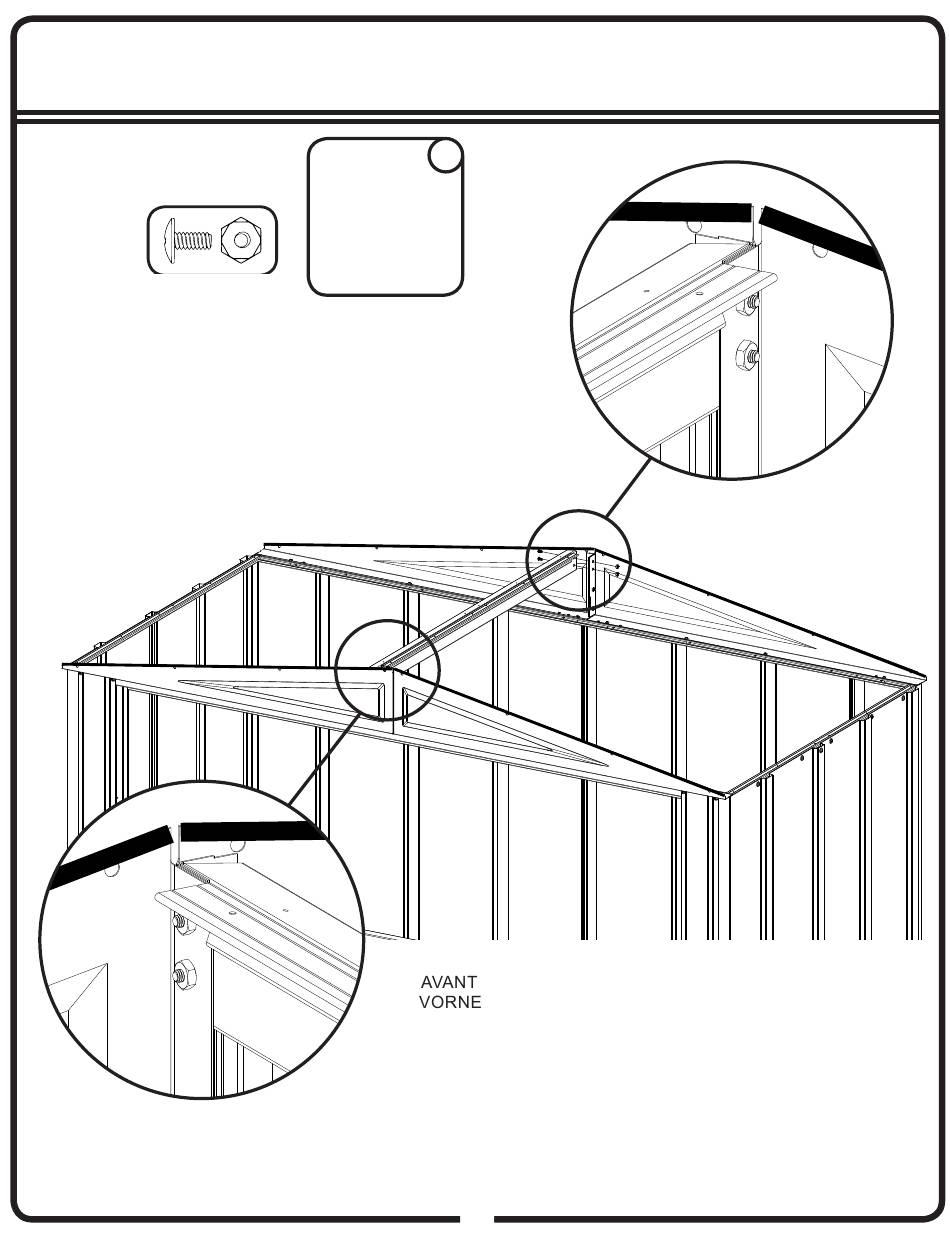 AVANT
VORNE