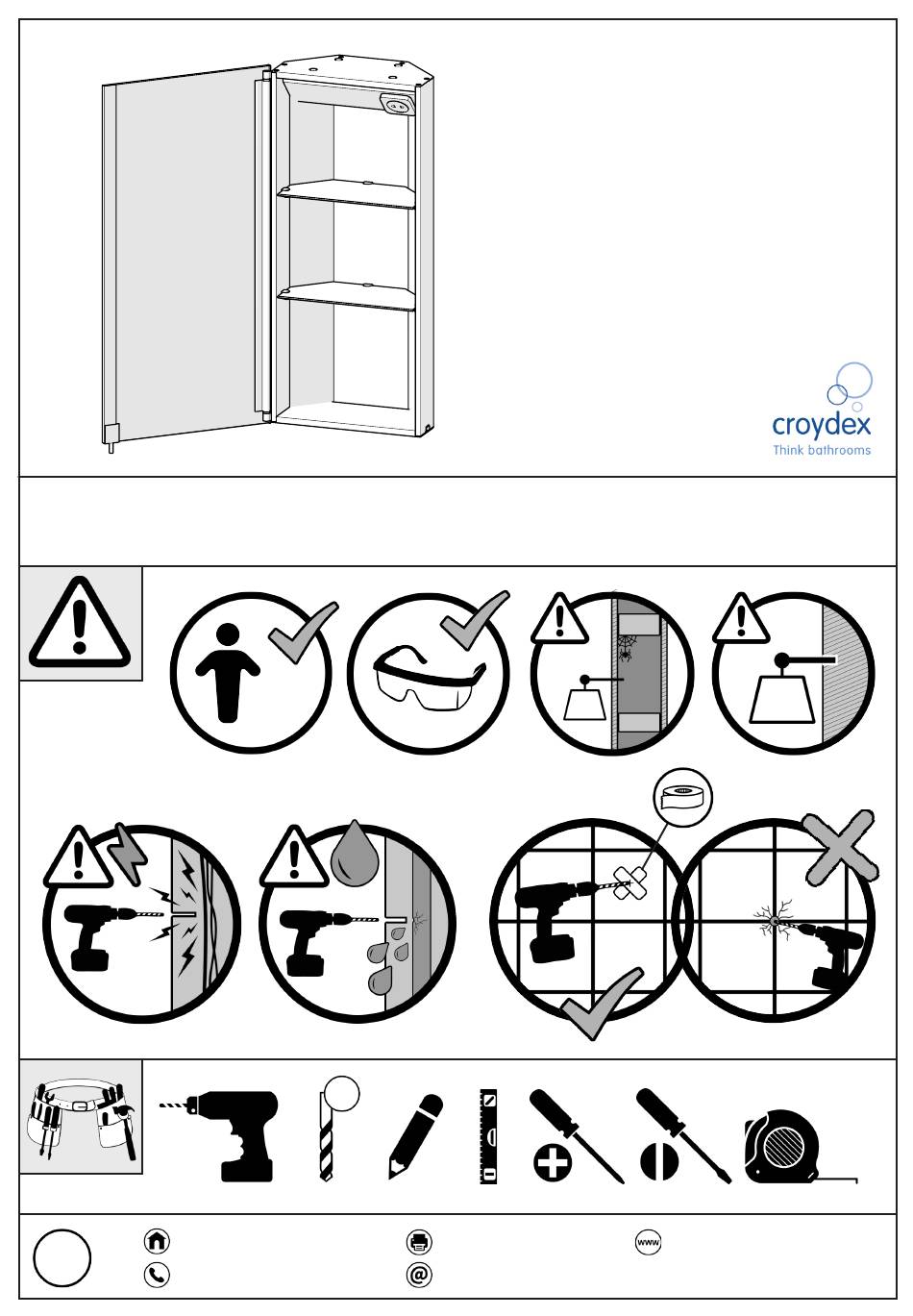 croydex
Think bathrooms

www