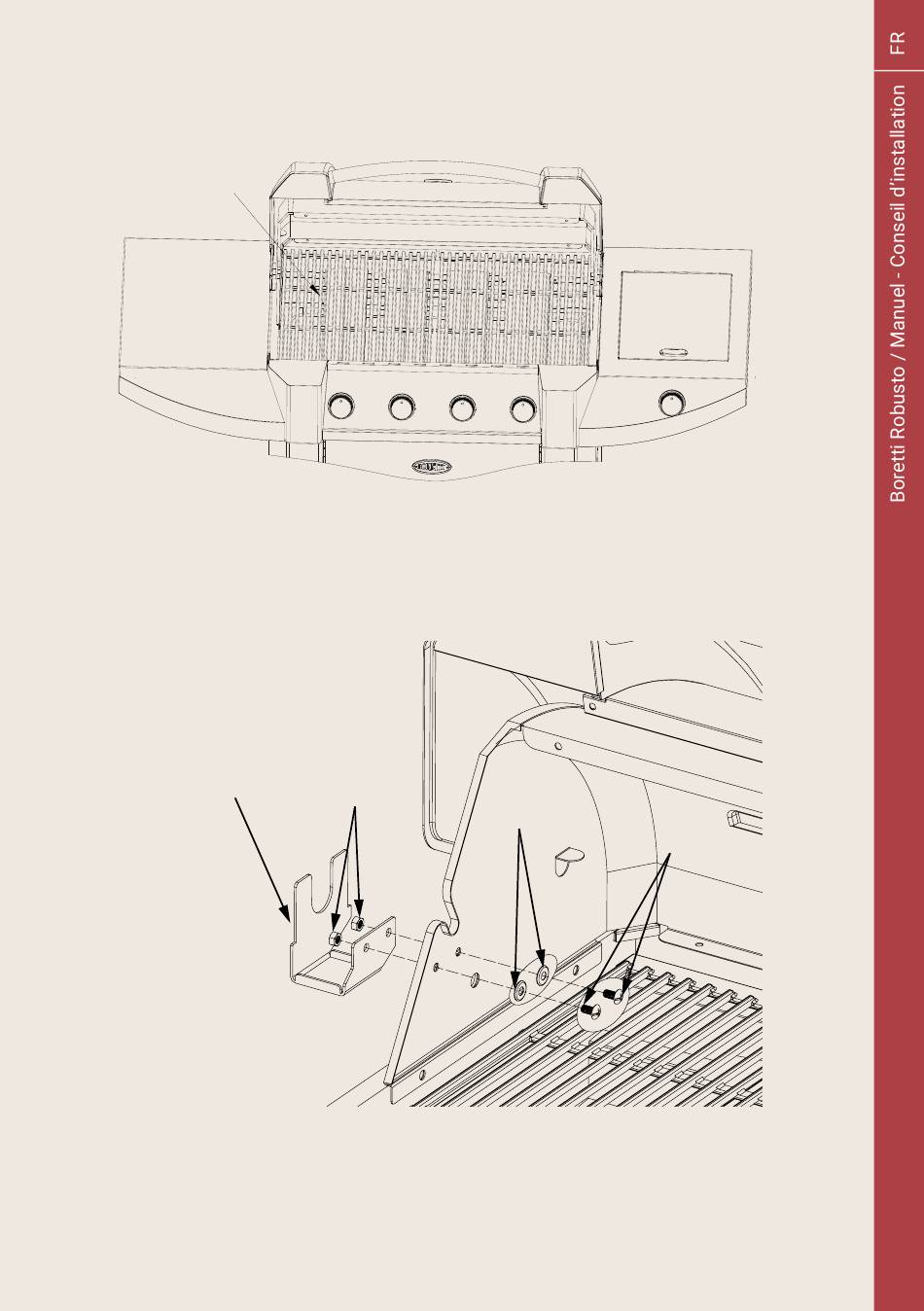 FR

Boretti Robusto / Manuel - Conseil d'installation