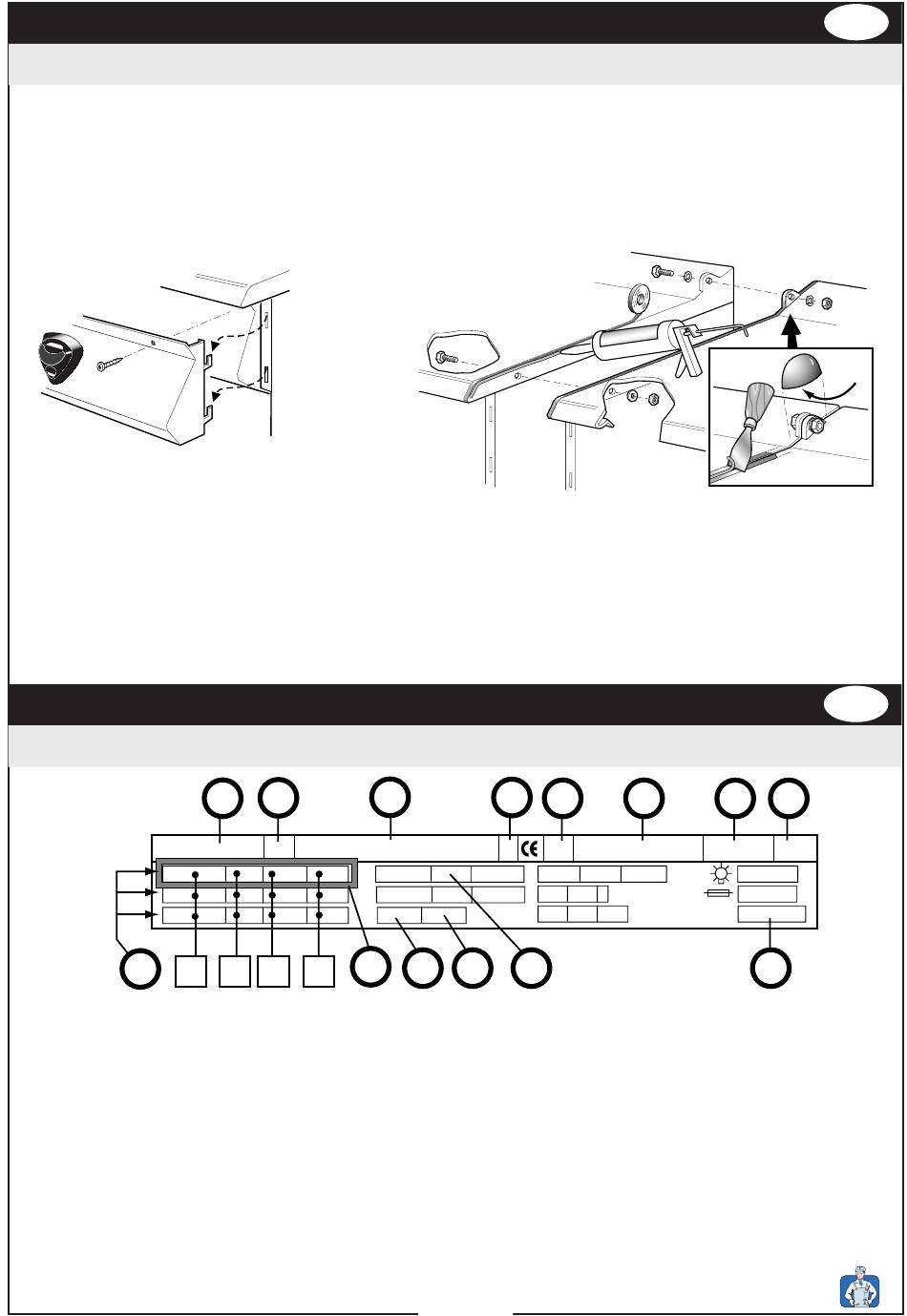 CE