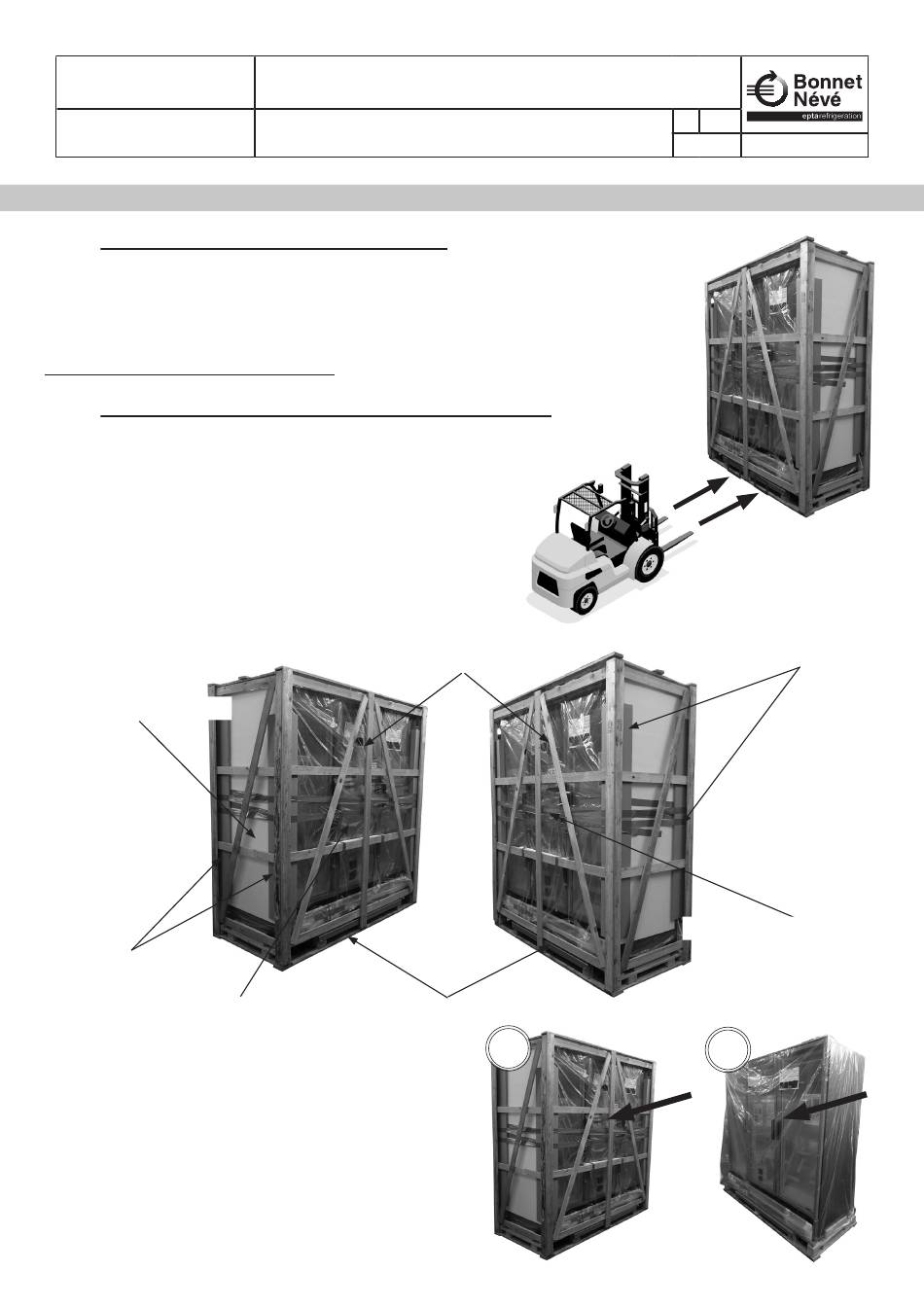 Bonnet
Névé
eptarefrigeration