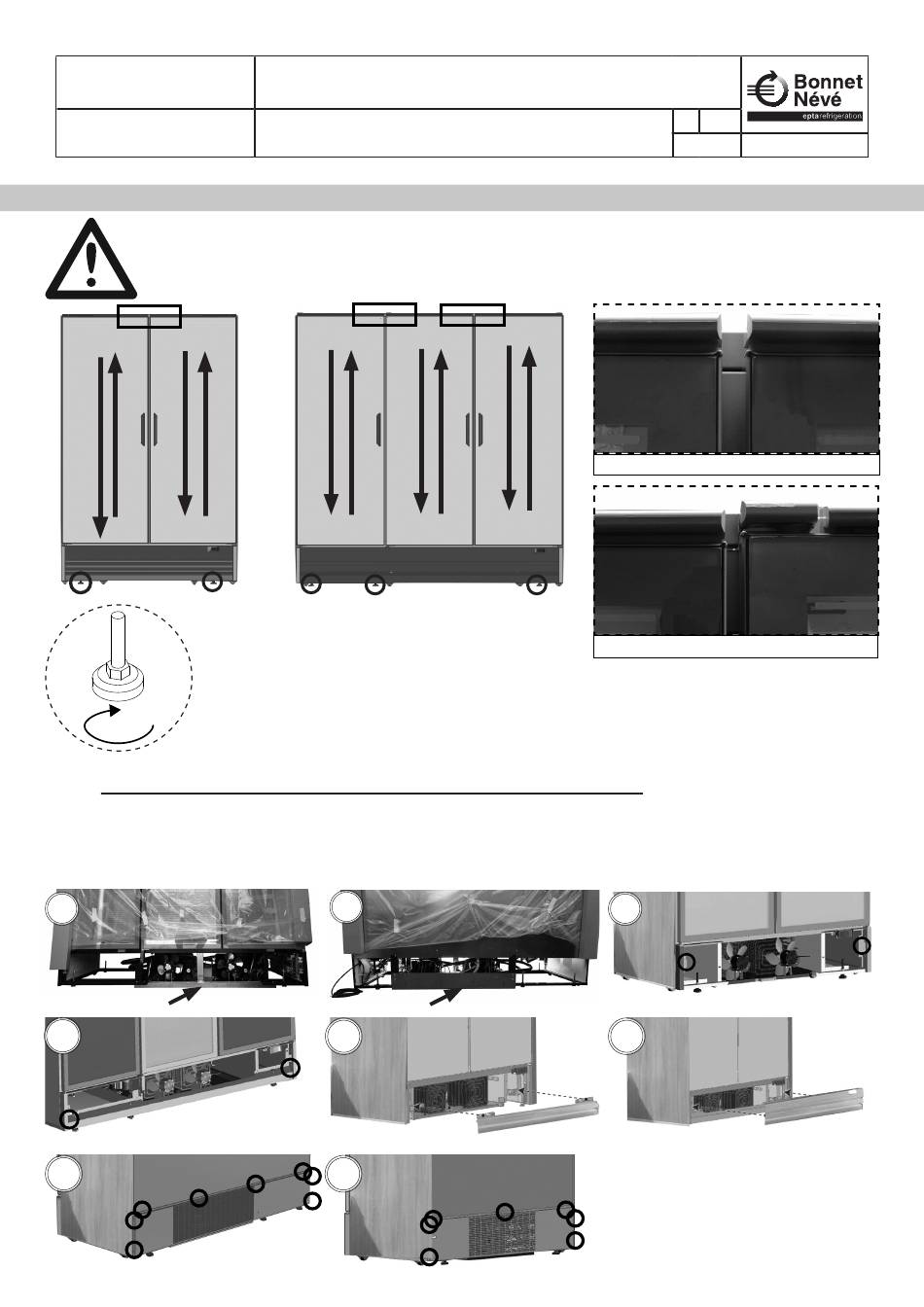 Bonnet Névé
eptarefrigeration