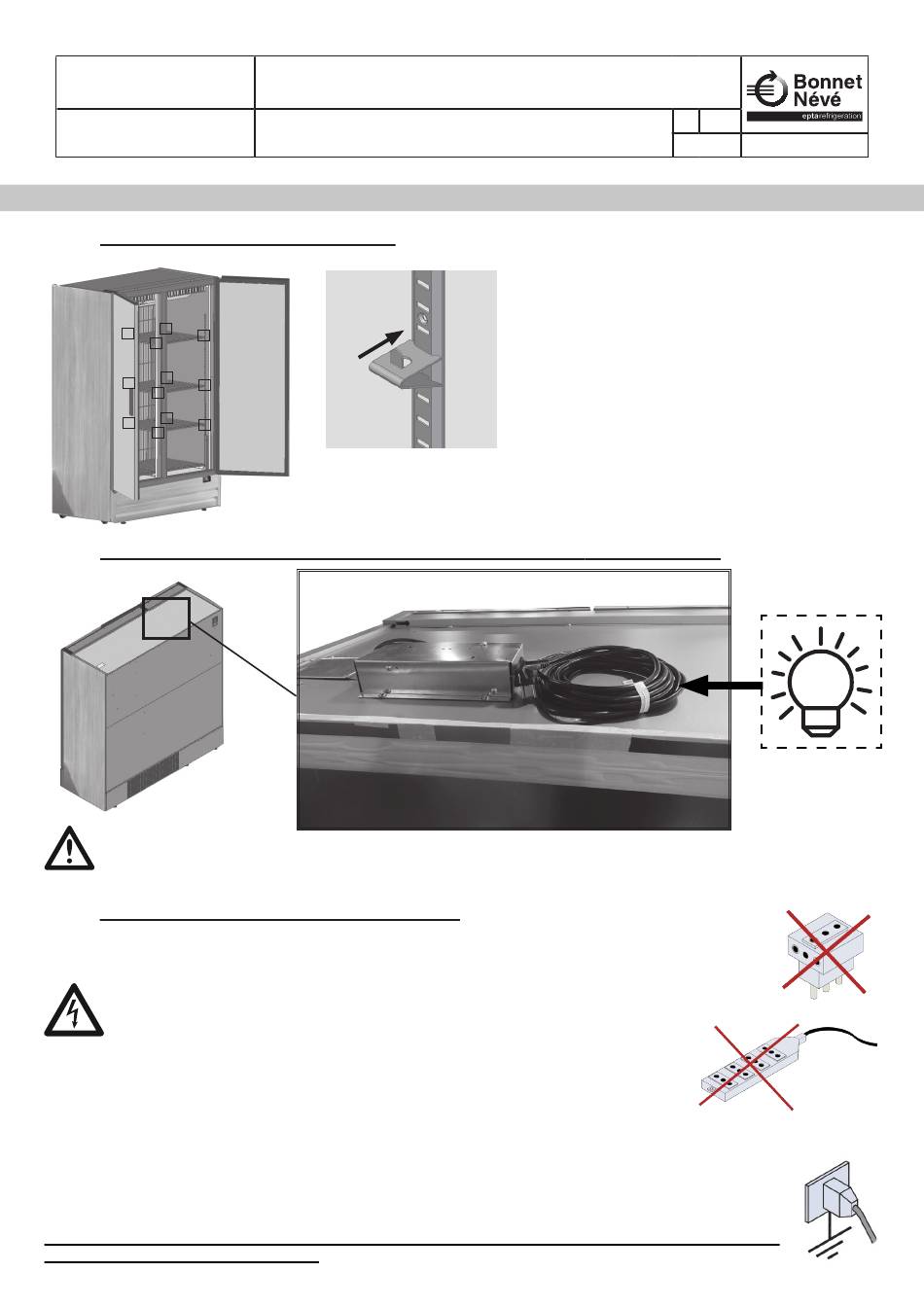 Bonnet
Névé
eptarefrigeration