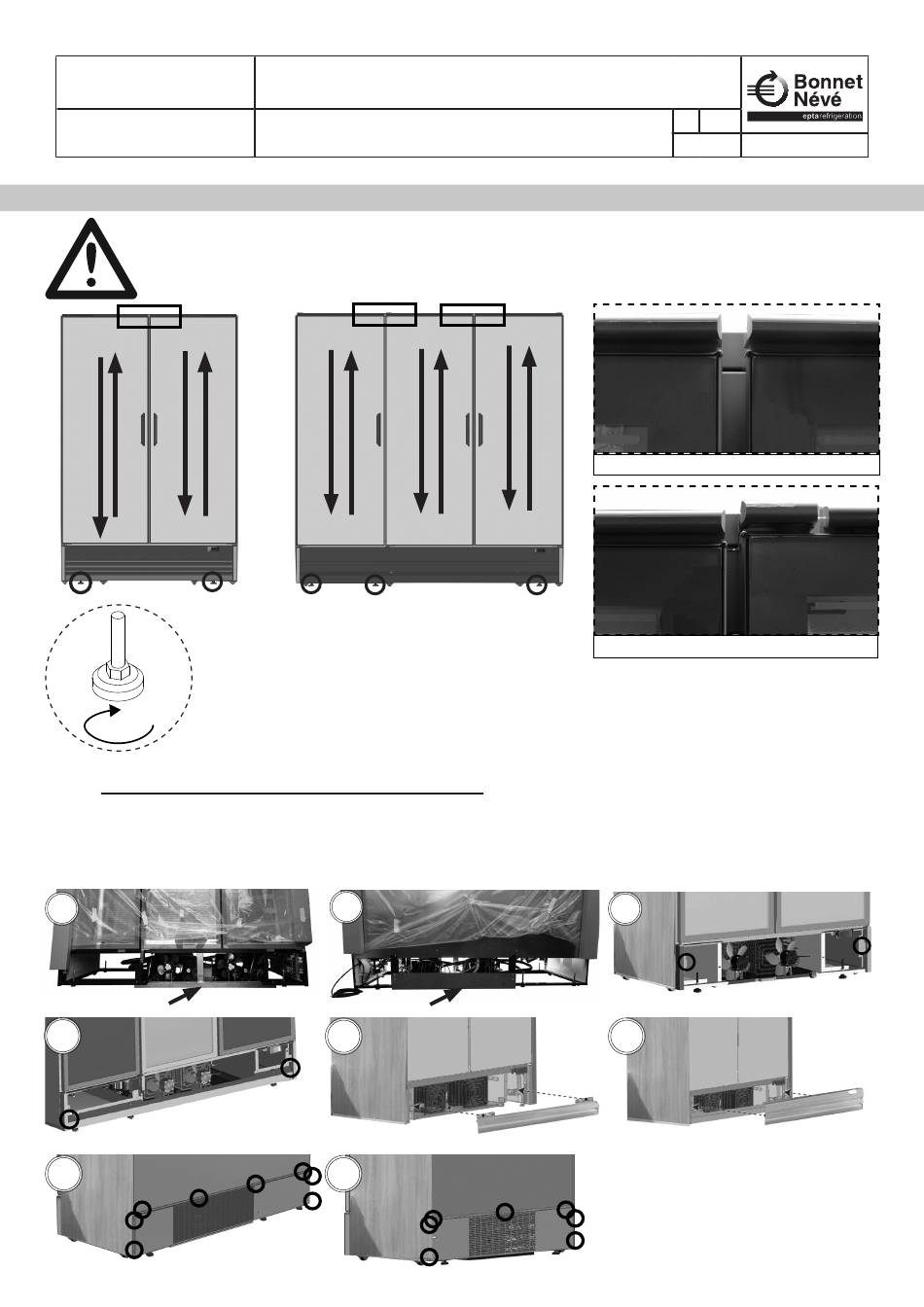 Bonnet Névé

eptarefrigeration