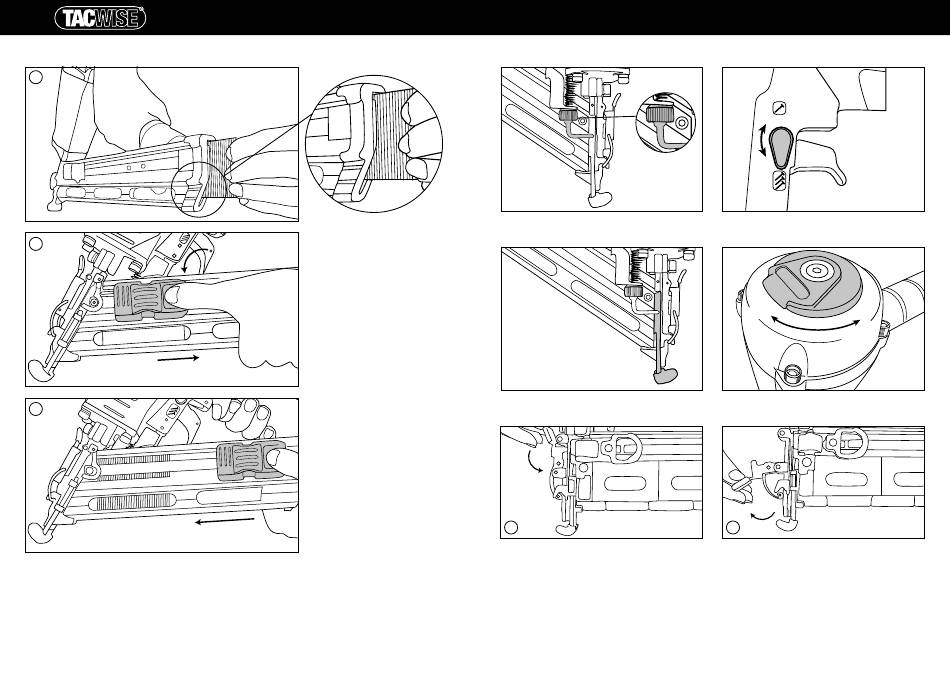 TACWISE