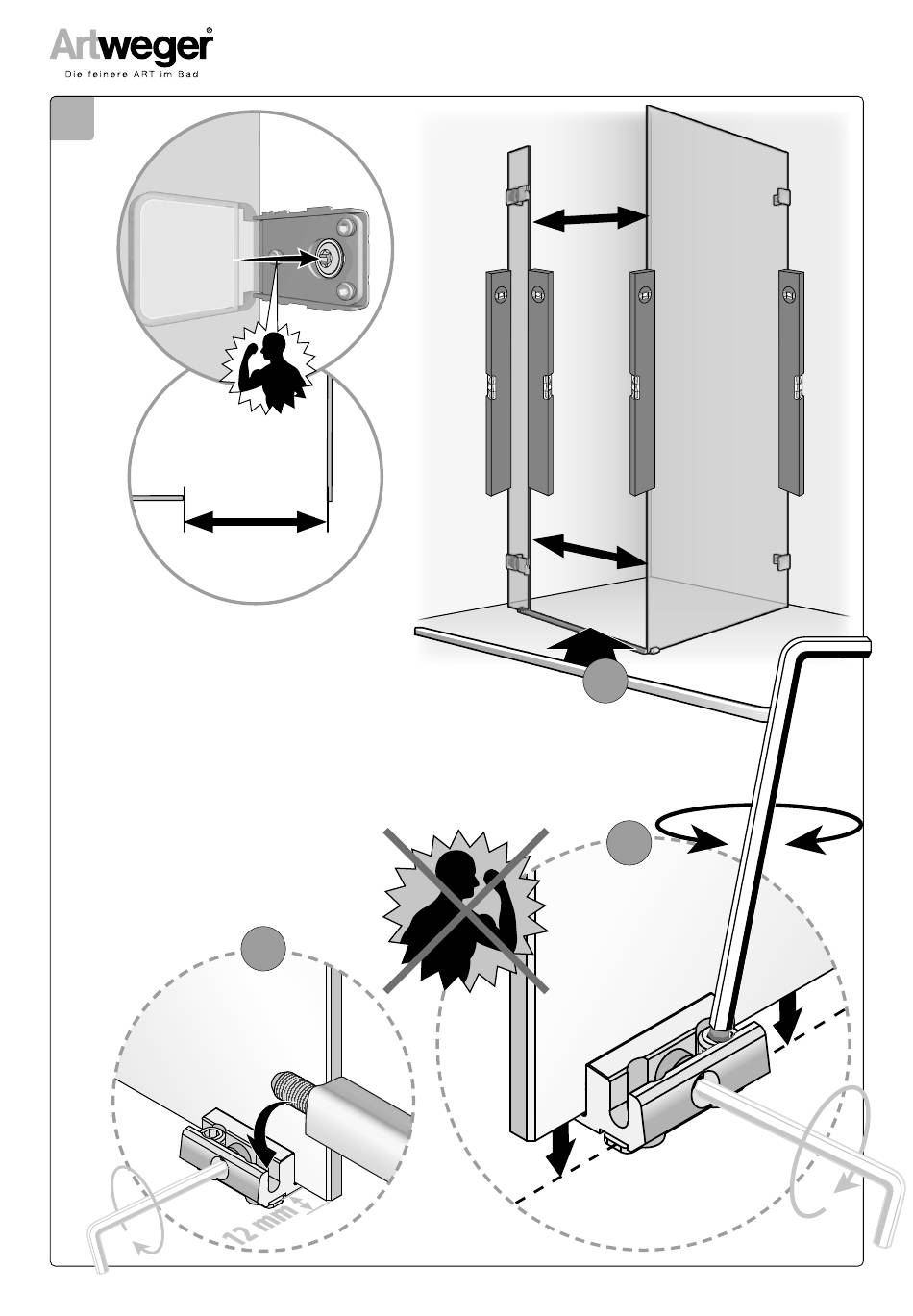 Artweger®
Die feinere ART im Bad

12 mm