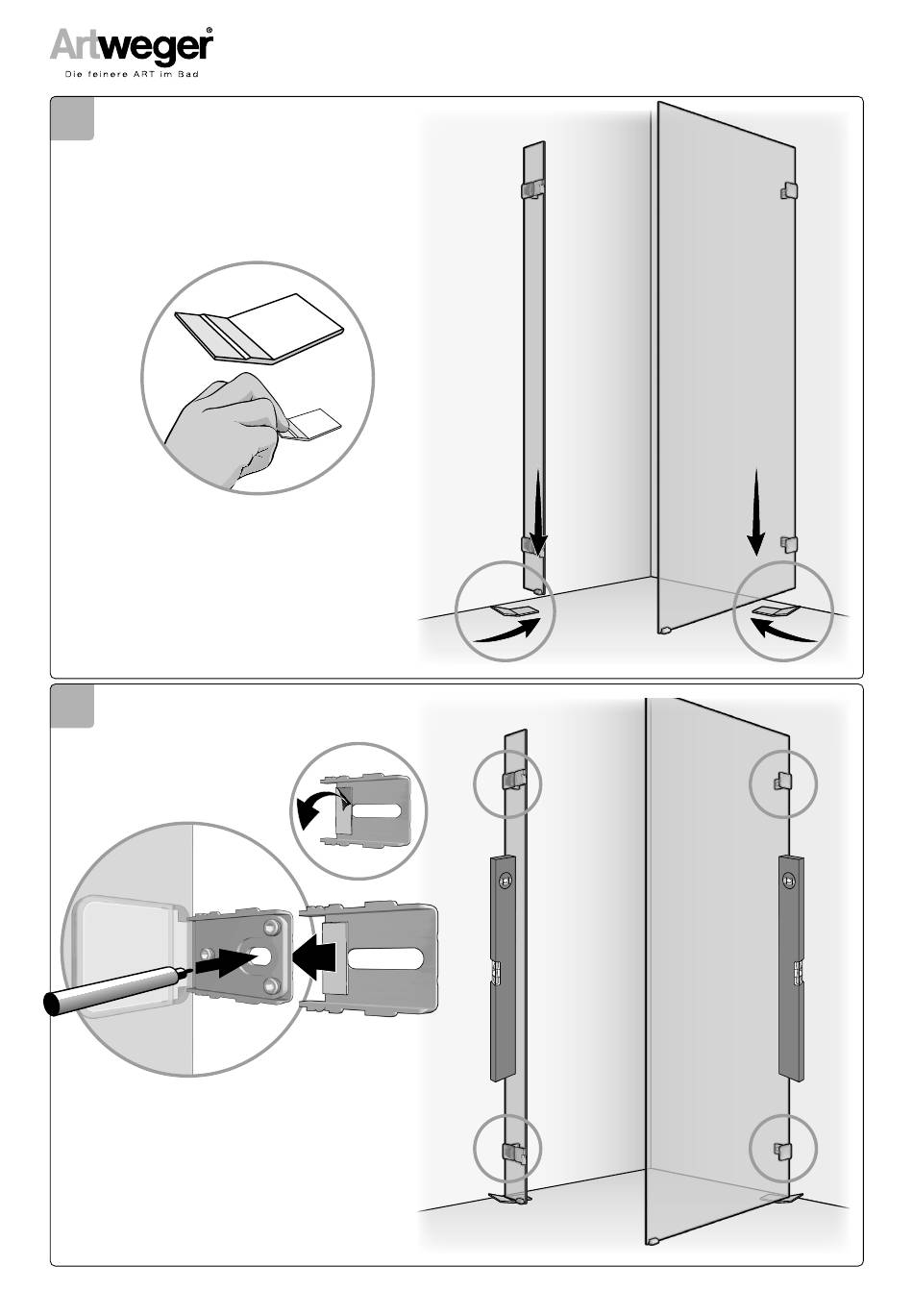 Artweger®
Die feinere ART im Bad