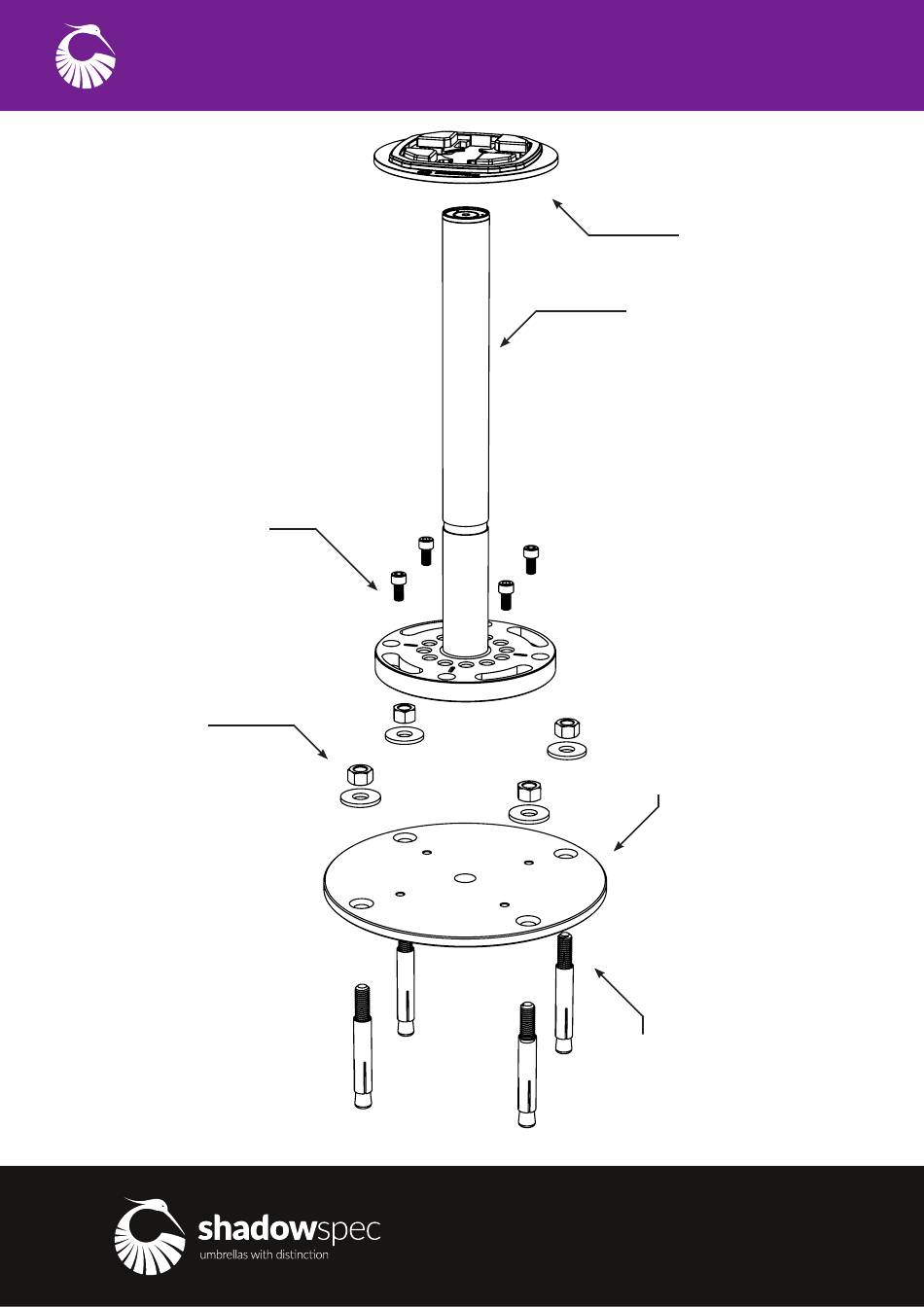 shadowspec
umbrellas with distinction