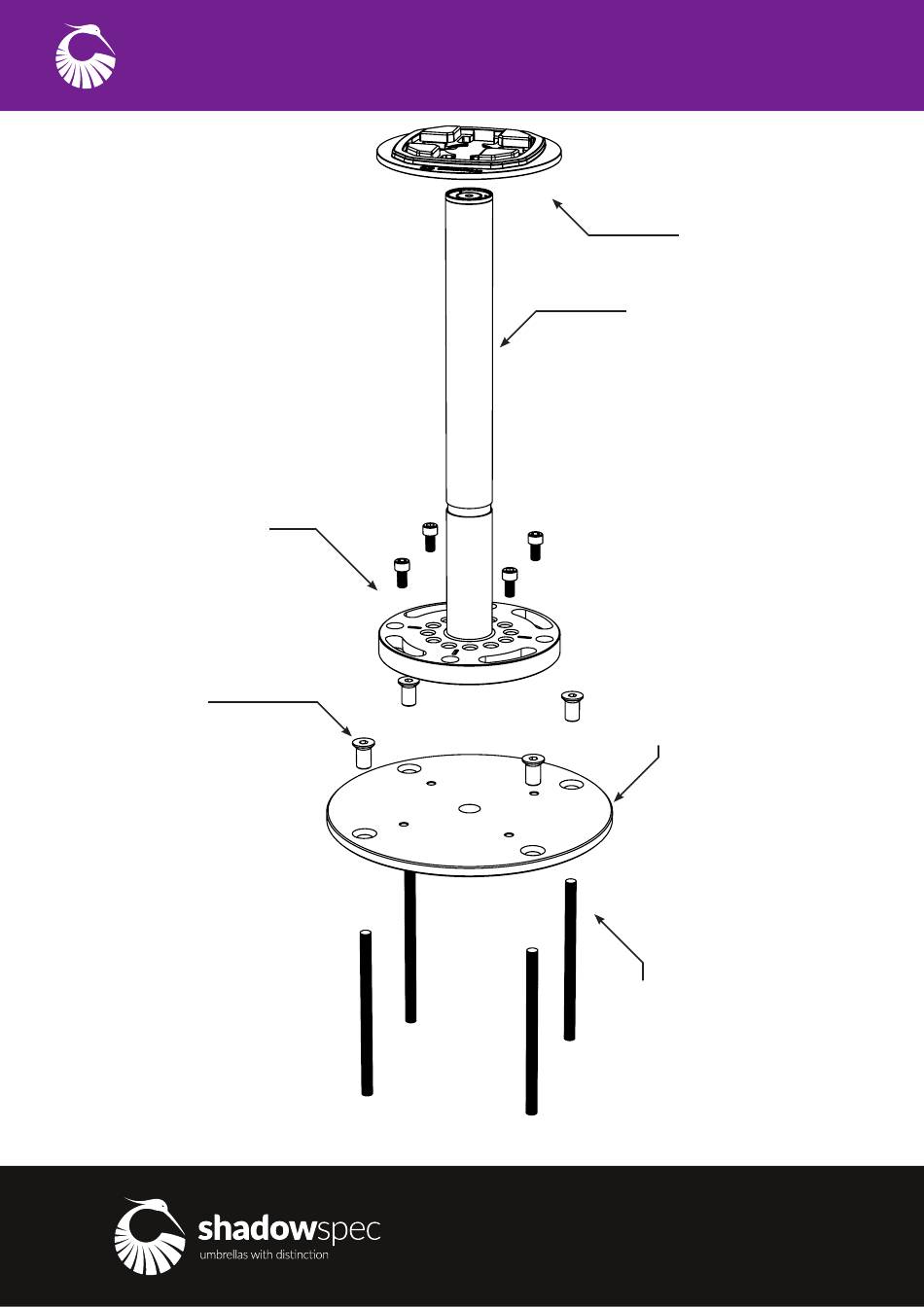 shadowspec
umbrellas with distinction