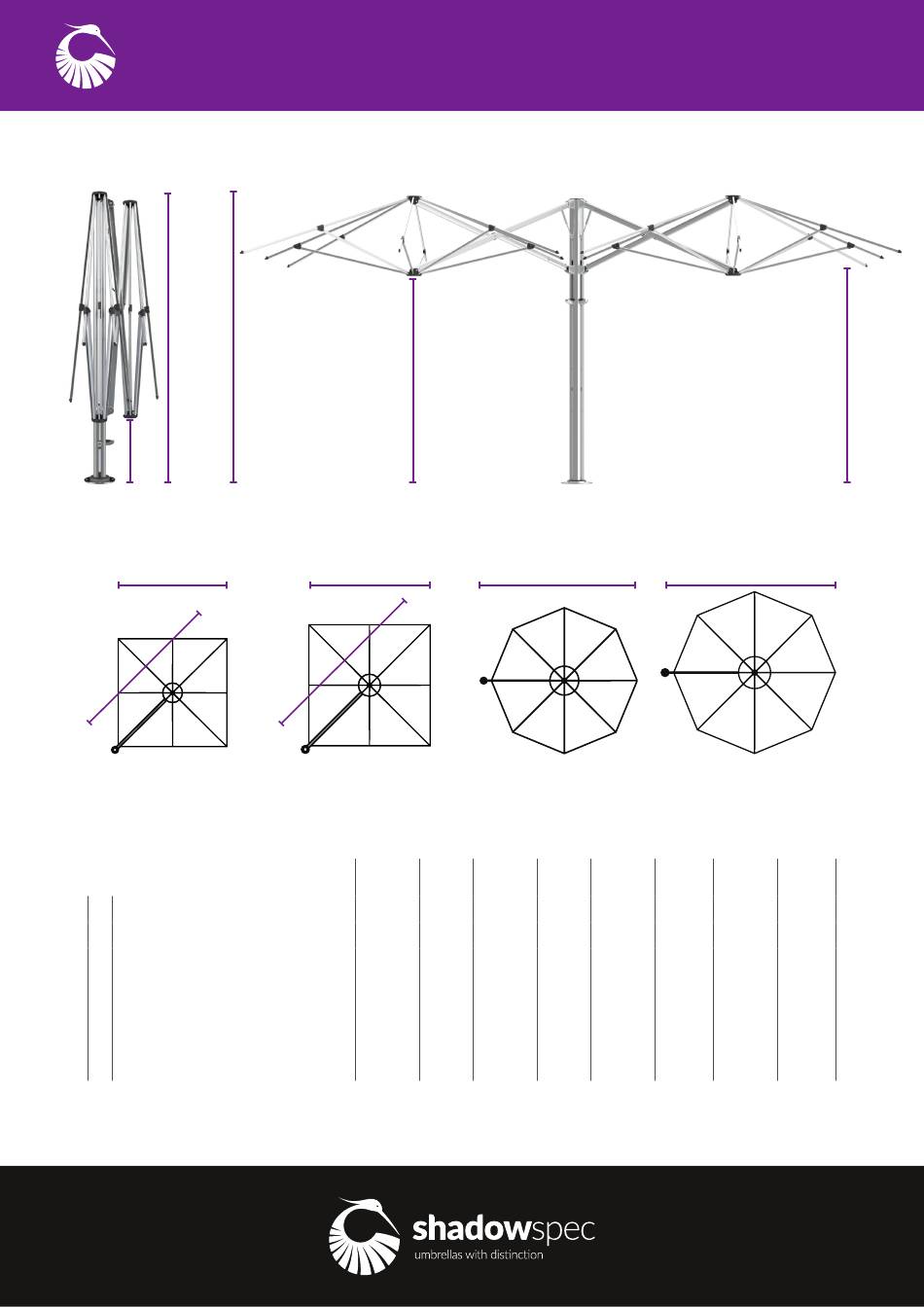 shadowspec
umbrellas with distinction