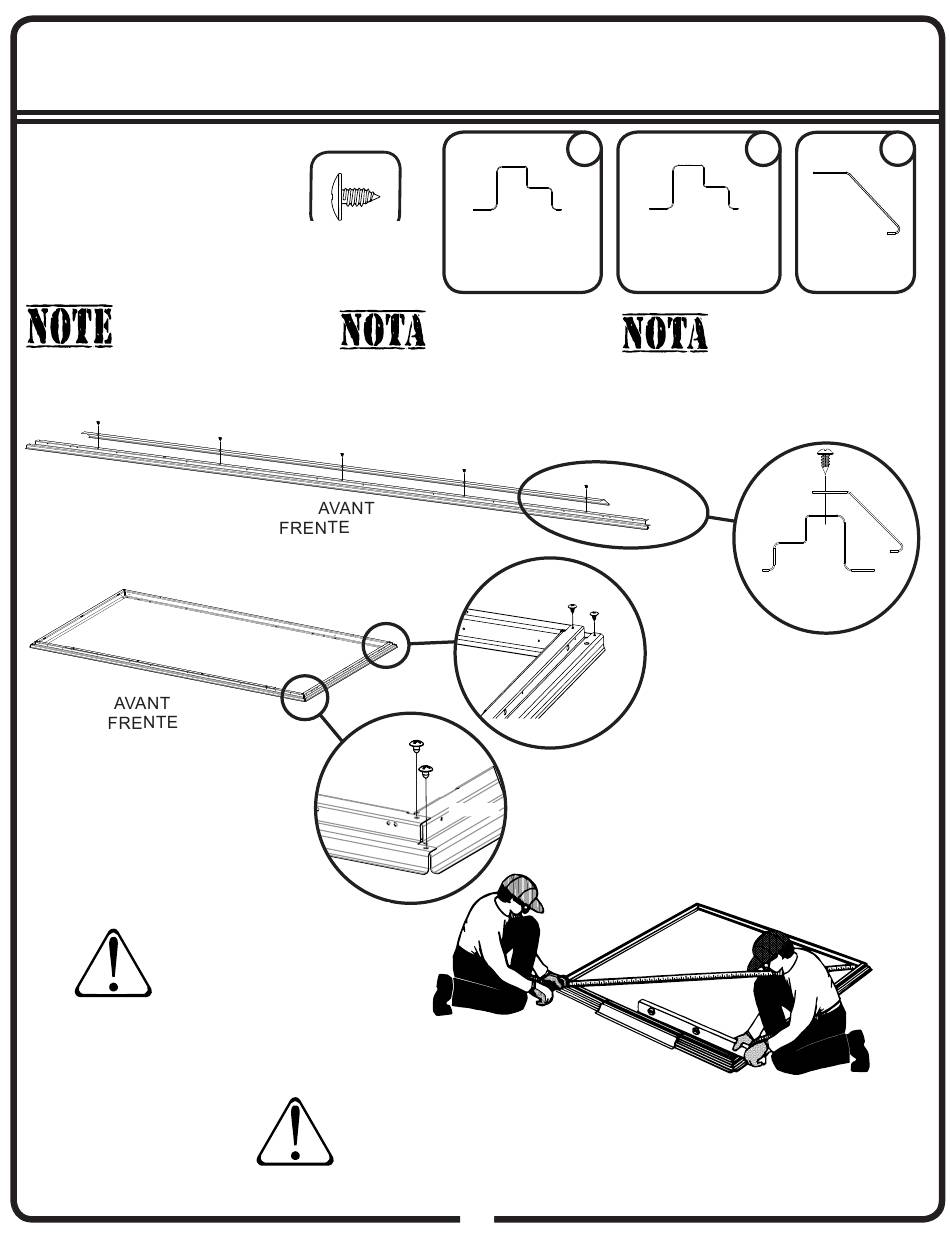 NOTE

NOTA

NOTA

AVANT
FRENTE

AVANT
FRENTE