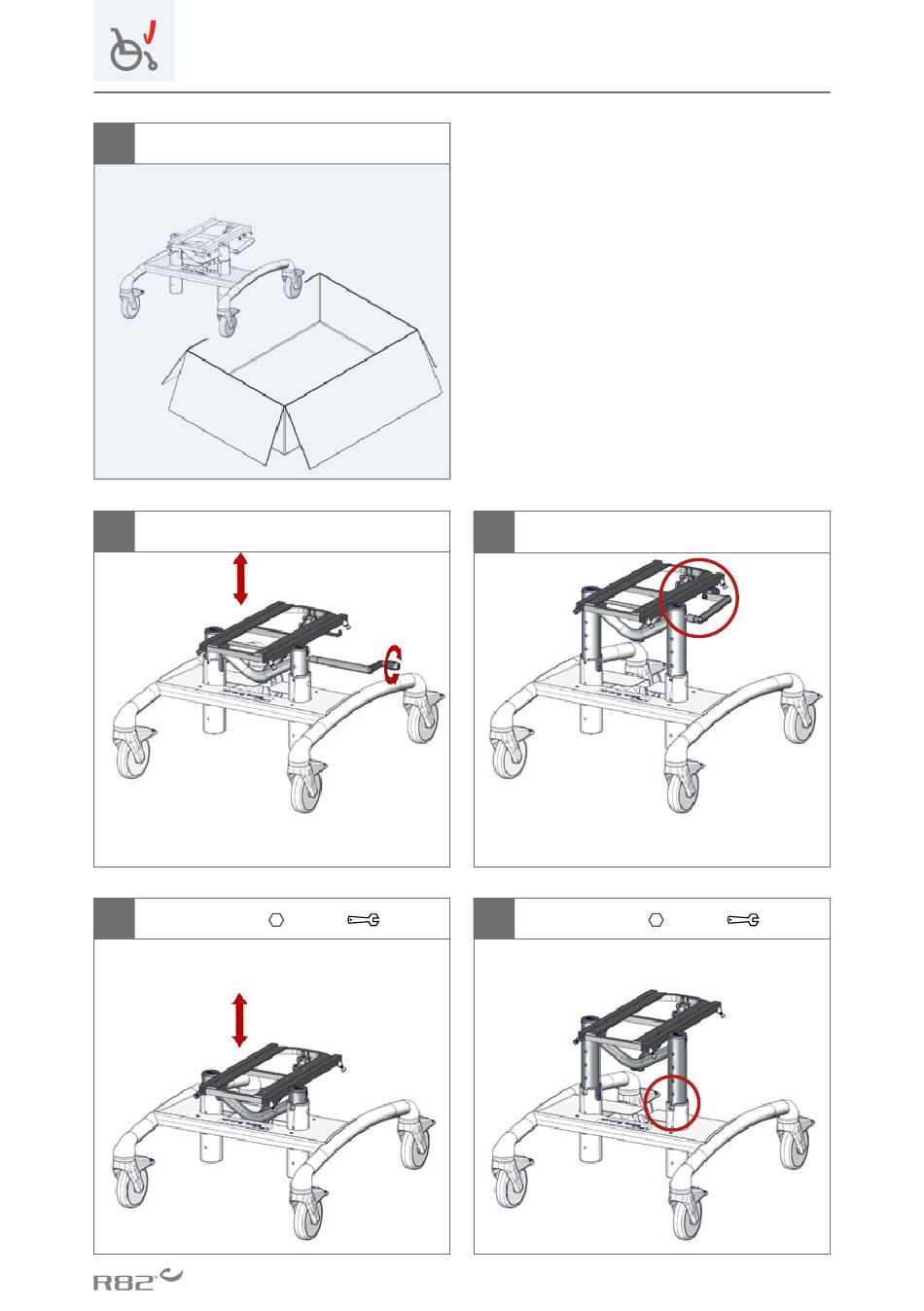 R82