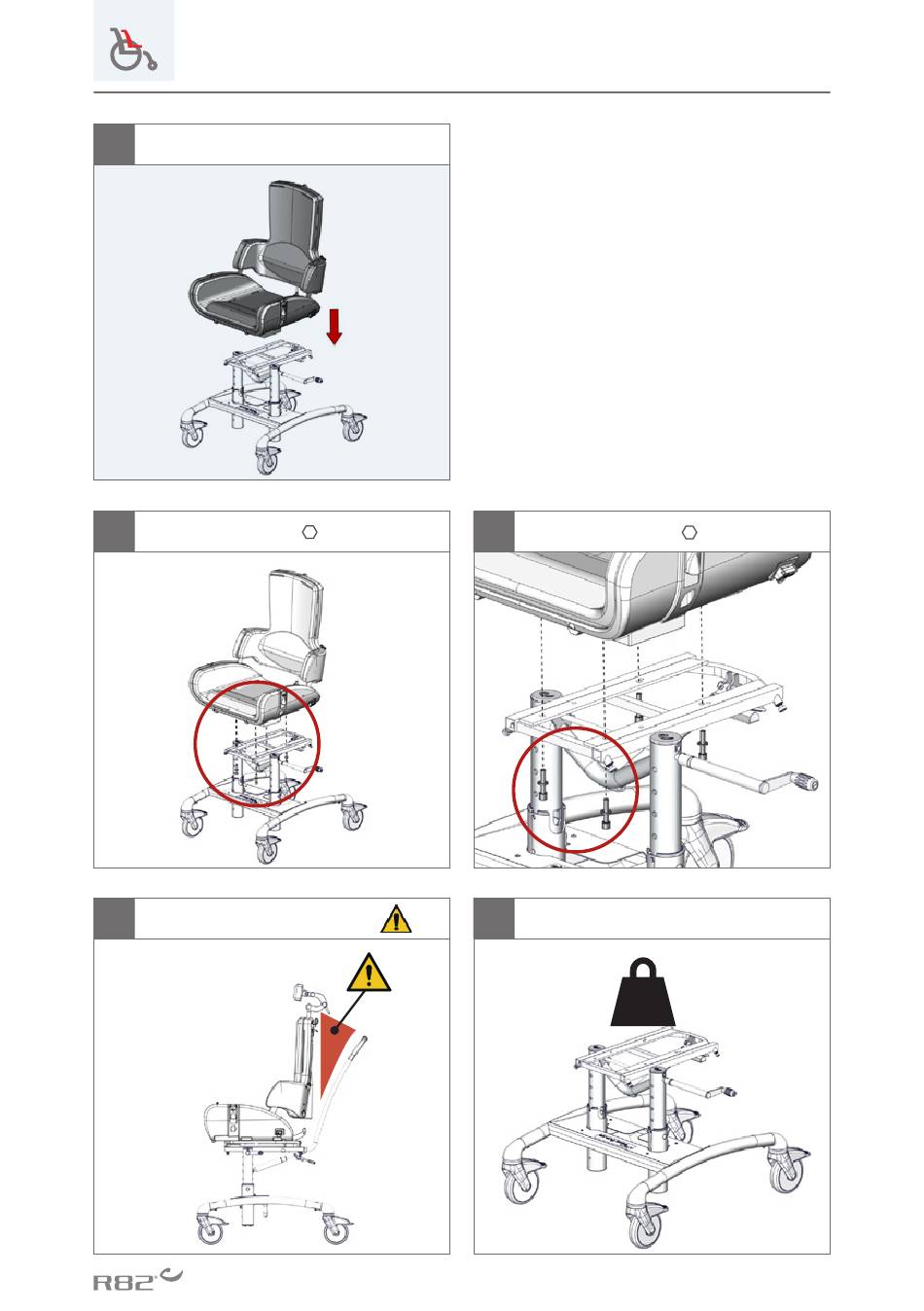 R82