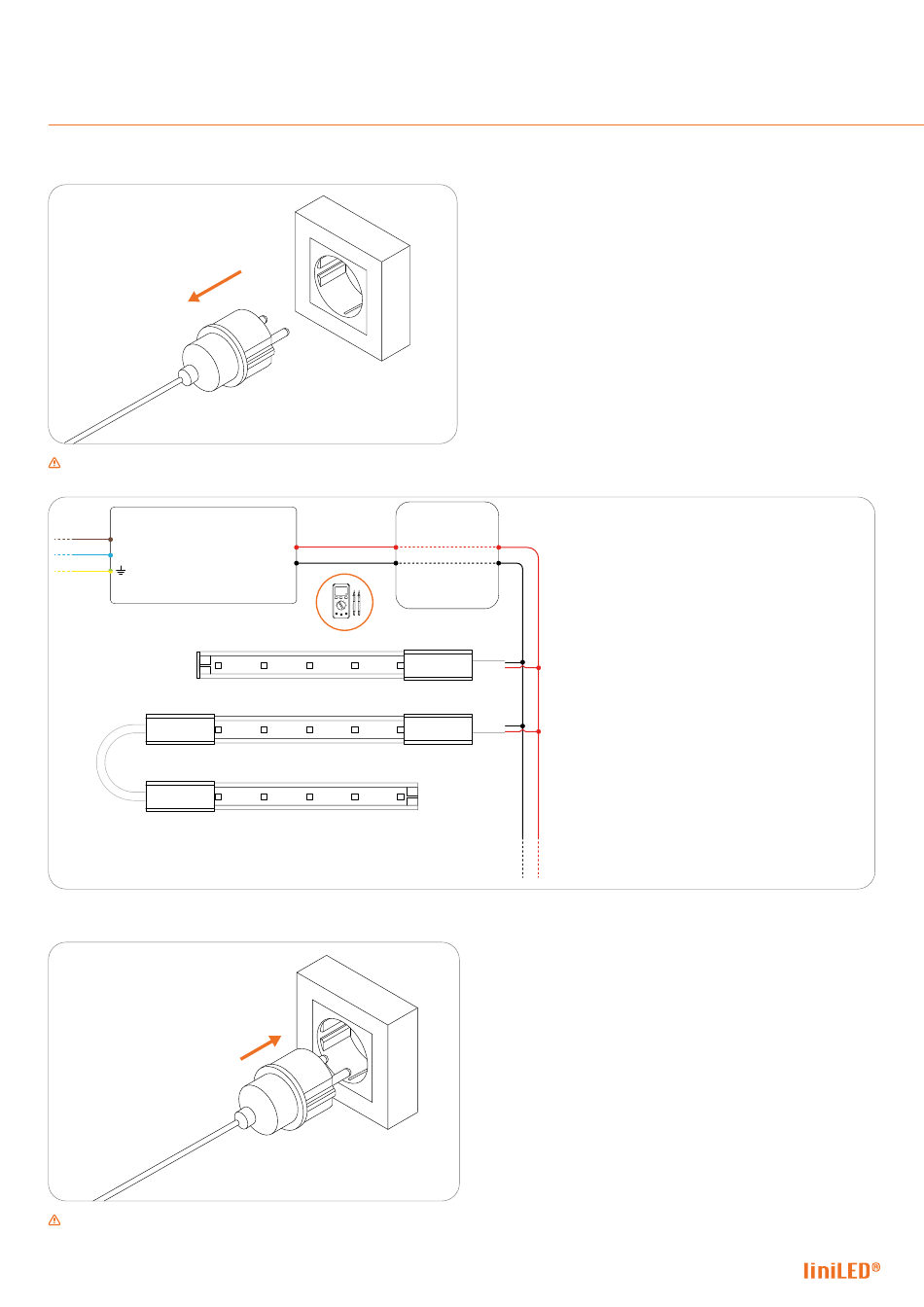 liniLED®